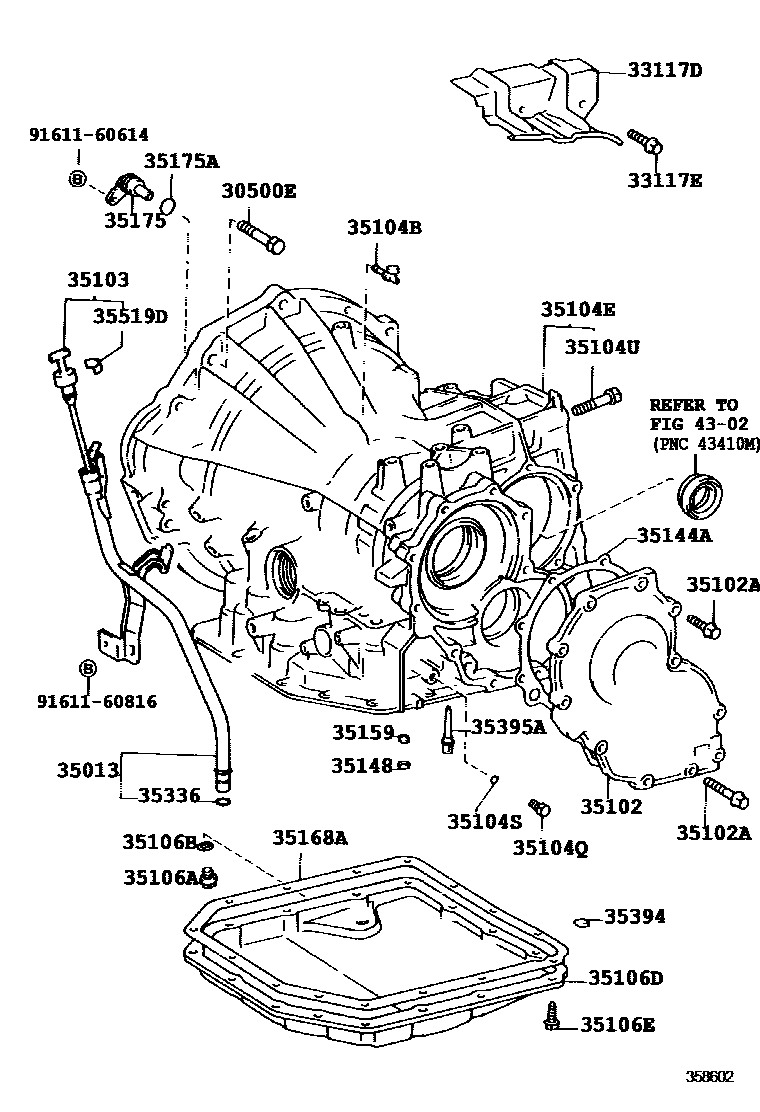 33117D
33117E
91611-60614
B
35175A
35175
30500E
35104B
35103
35519D
35104E
35104U
REFER TO
FIG 43-02
(PNC 43410M)
35144A
35102A
B
91611-60816
35159
35395A
35148
35013
35336
35104S
35104Q
35102
35102A
35106B
35168A
35106A
35394
35106D
35106E
358602