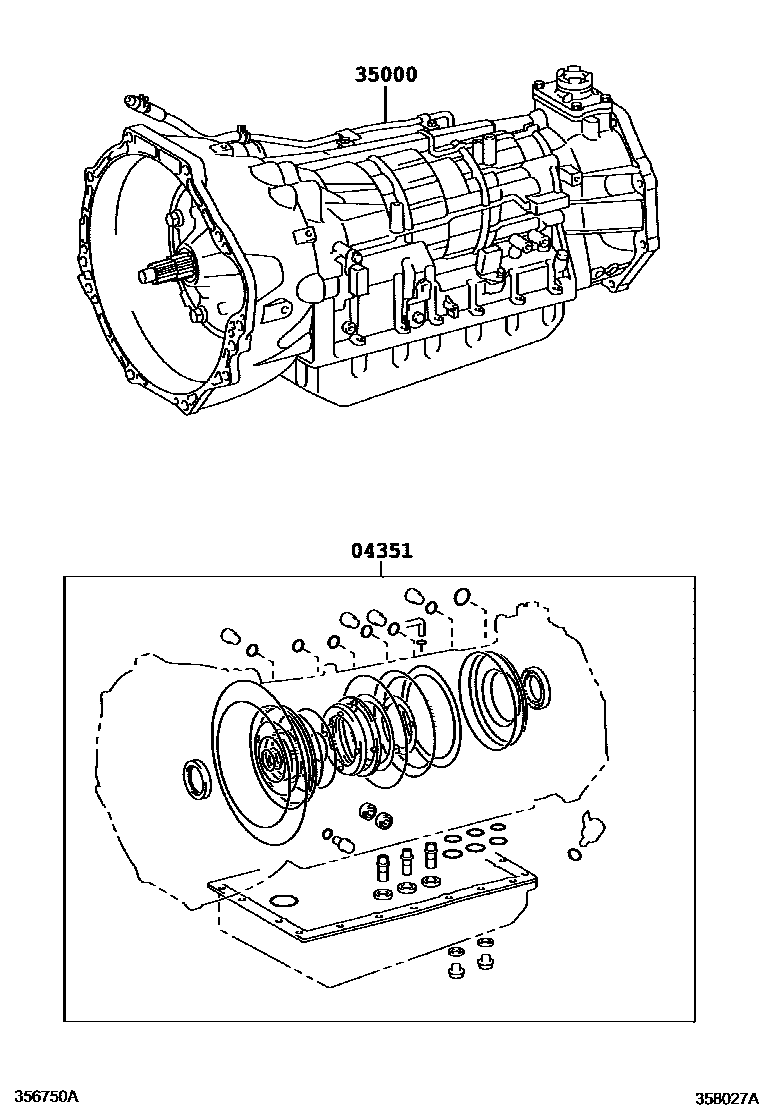 35000

04351

356750A

358027A