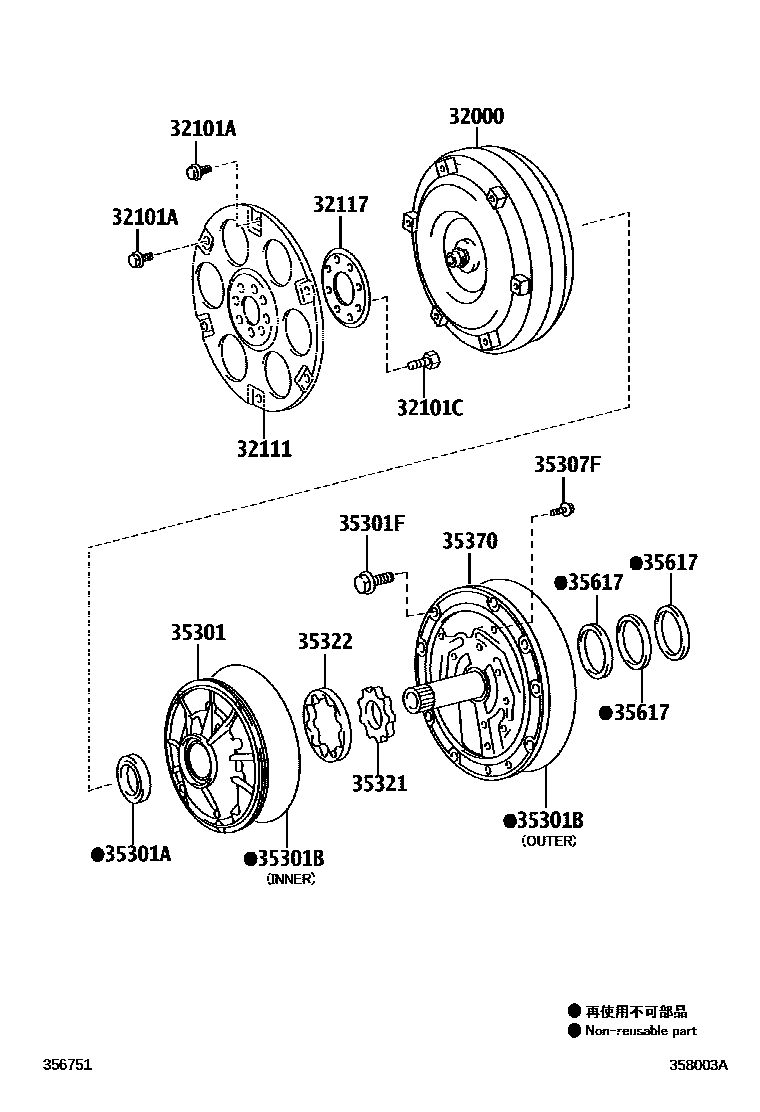 32101A

32000

32101A

32117

32101C

32111

35307F

35301F

35370

●35617

●35617

35301

35322

●35617

35321

●35301B
(OUTER)

●35301A

●35301B
(INNER)

● 再使用不可部品
● Non-reusable part

356751

358003A