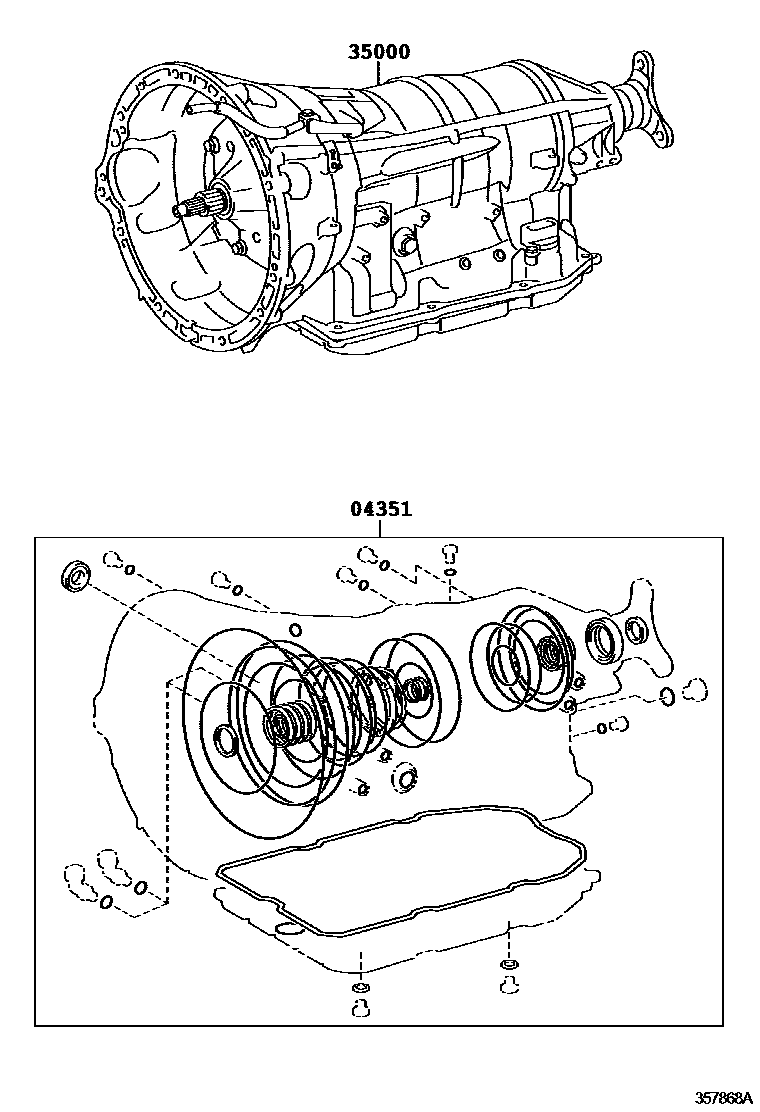 35000

04351

357868A