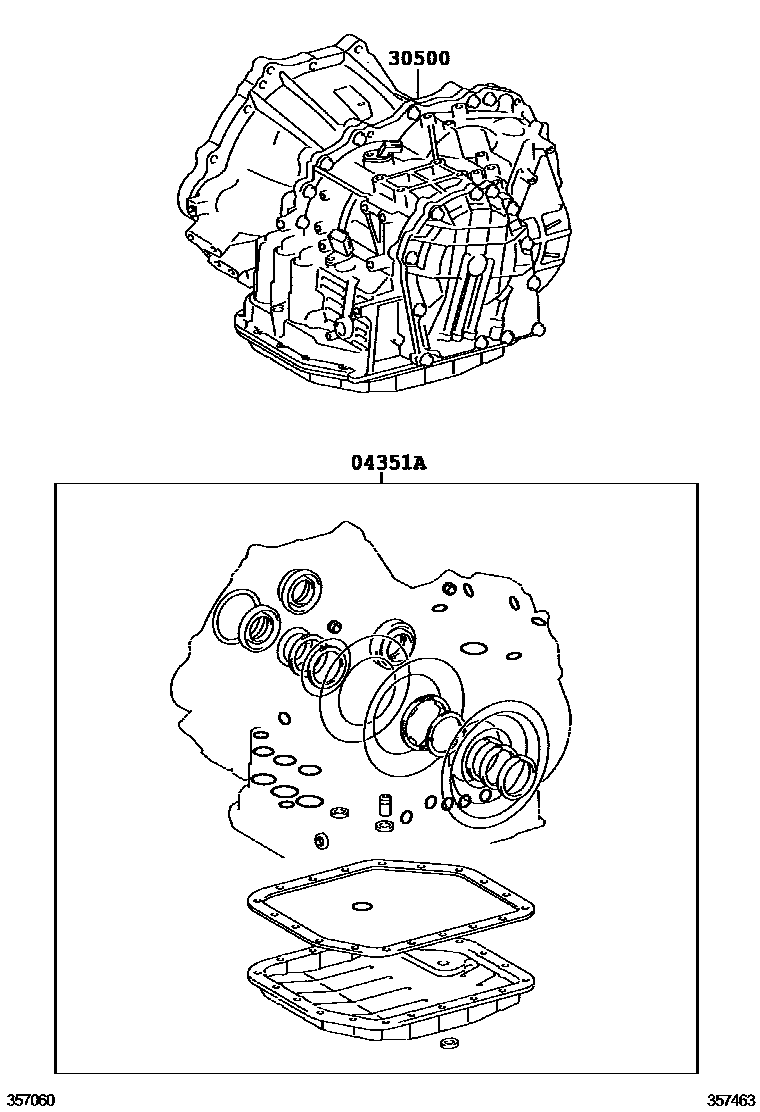 30500

04351A

357060

357463