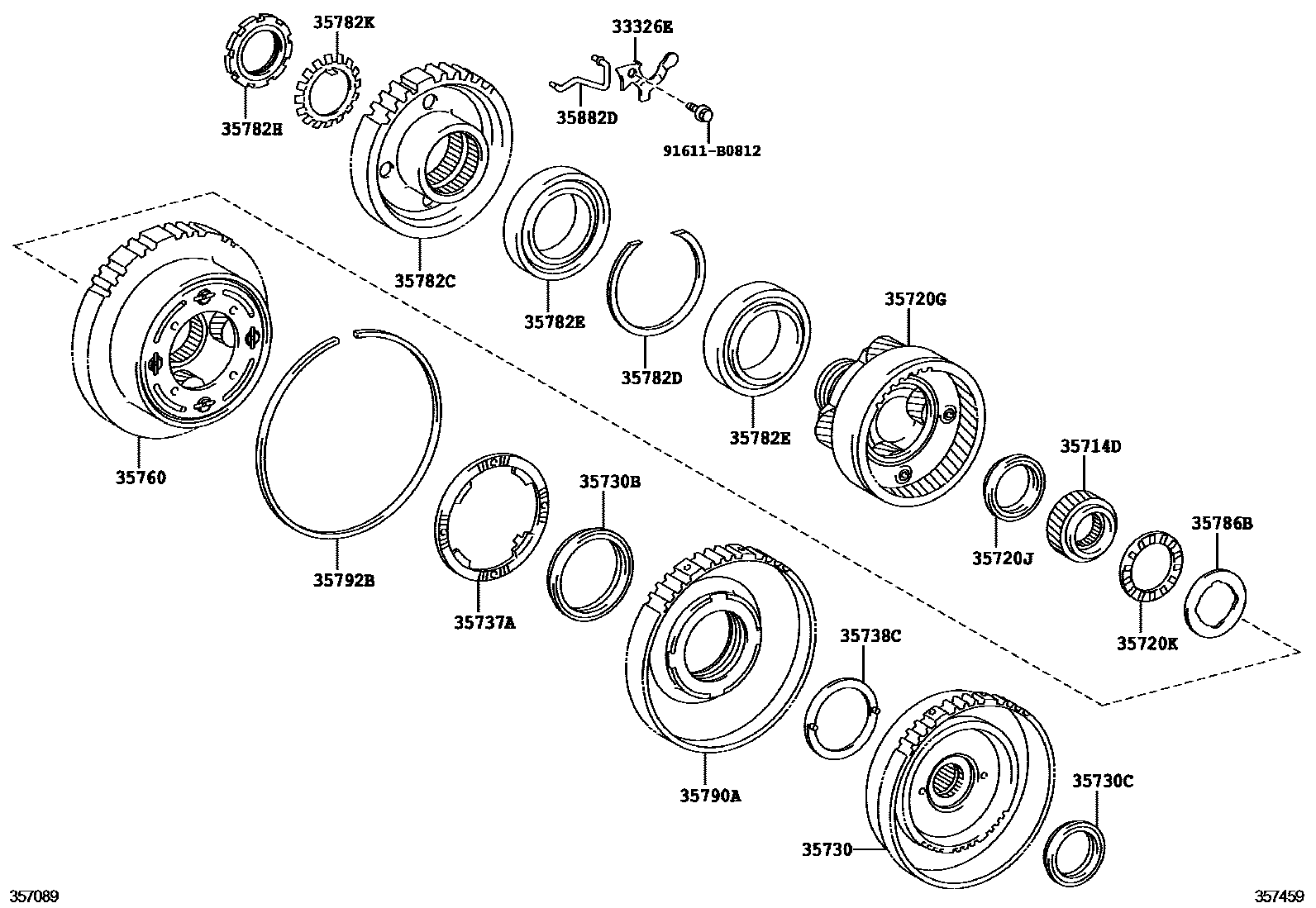 35782K
33326E
35782H
35882D
91611-B0812
35782C
35782E
35782D
35720G
35782E
35760
35714D
35730B
35720J
35786B
35792B
35737A
35720K
35738C
35790A
35730C
35730
357089
357459