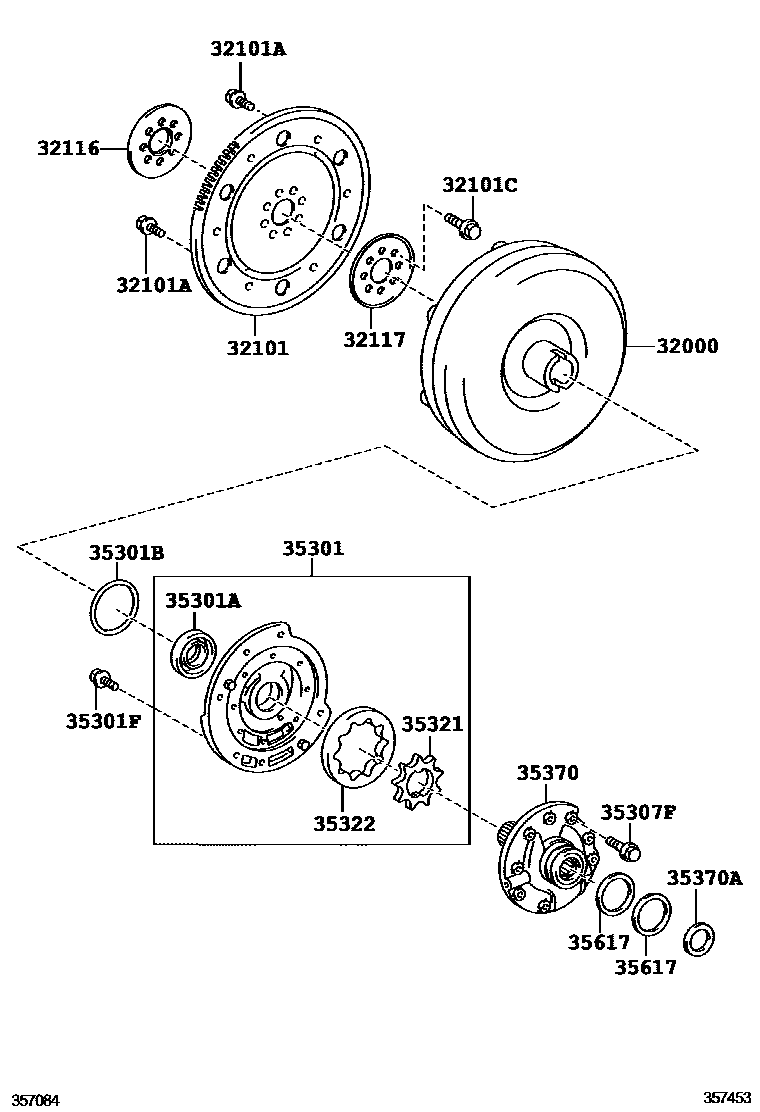 32101A
32116
32101C
32101A
32101
32117
32000
35301B
35301
35301A
35301F
35321
35322
35370
35307F
35370A
35617
35617
357084
357453