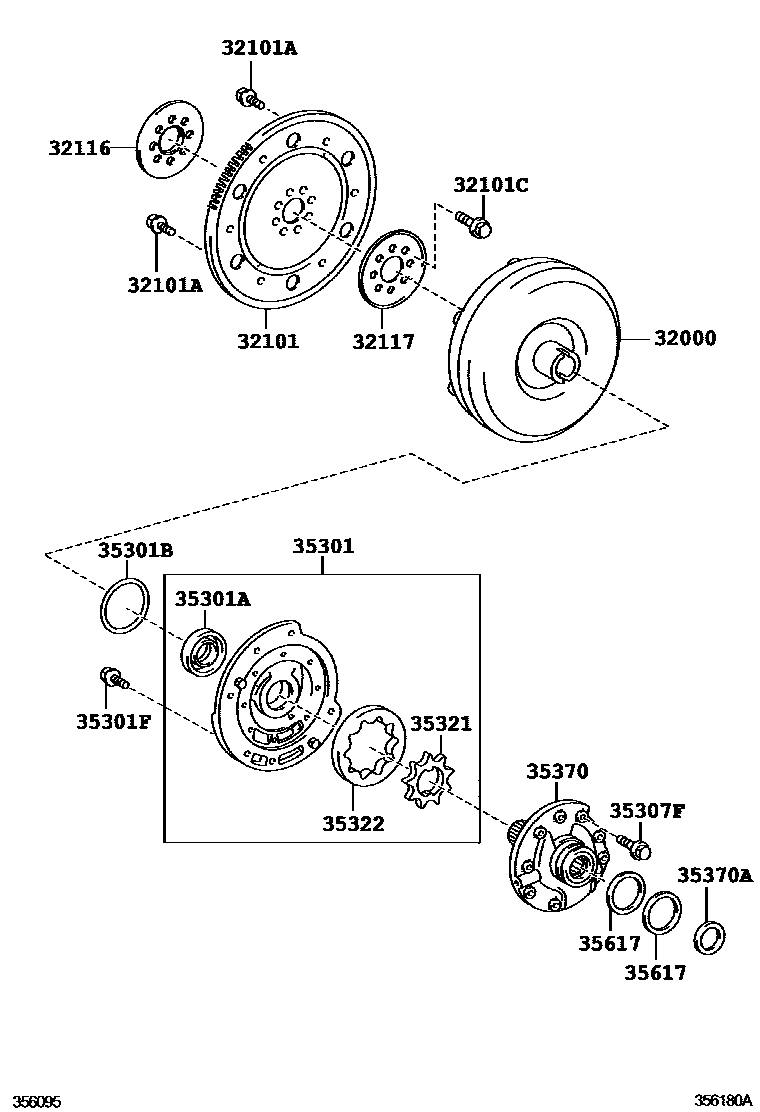 32101A
32116
32101C
32101A
32101
32117
32000
35301B
35301
35301A
35301F
35321
35322
35370
35307F
35370A
35617
35617
356095
356180A