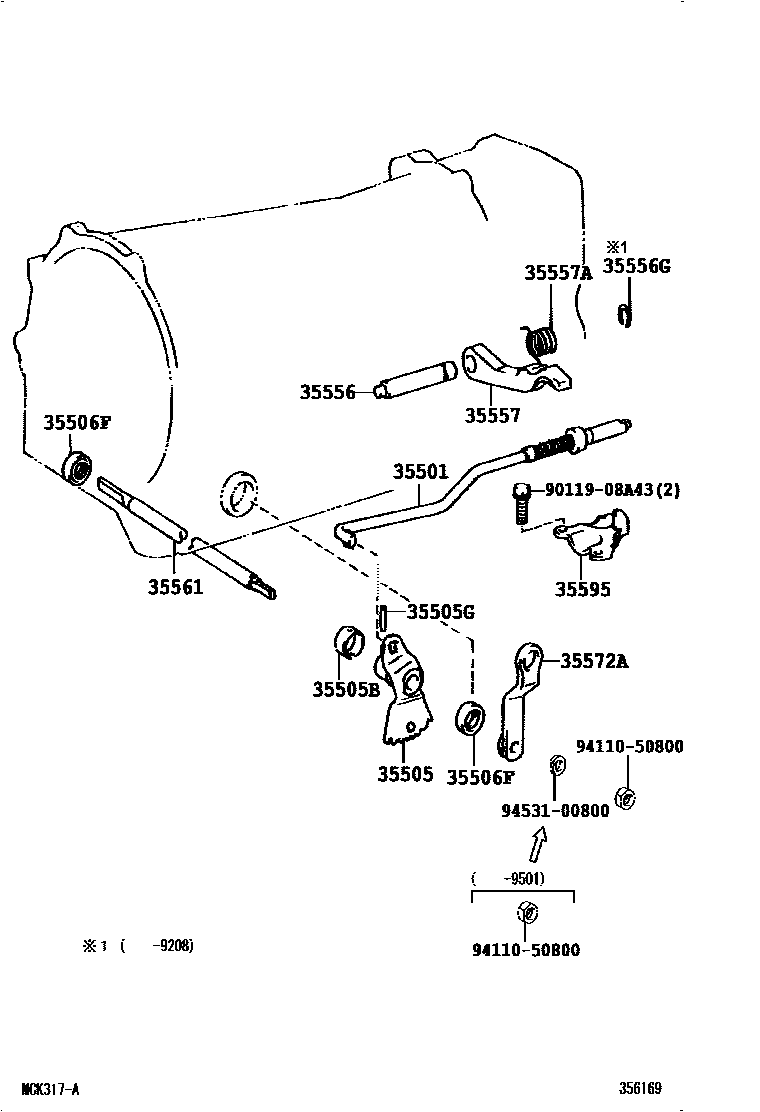 ※1
35556G
35557A
35556
35557
35506F
35501
90119-08A43(2)
35561
35595
35505G
35572A
35505B
35505
35506F
94110-50800
94531-00800
( -9501)
94110-50800
※1 ( -9208)
MCK317-A
356169