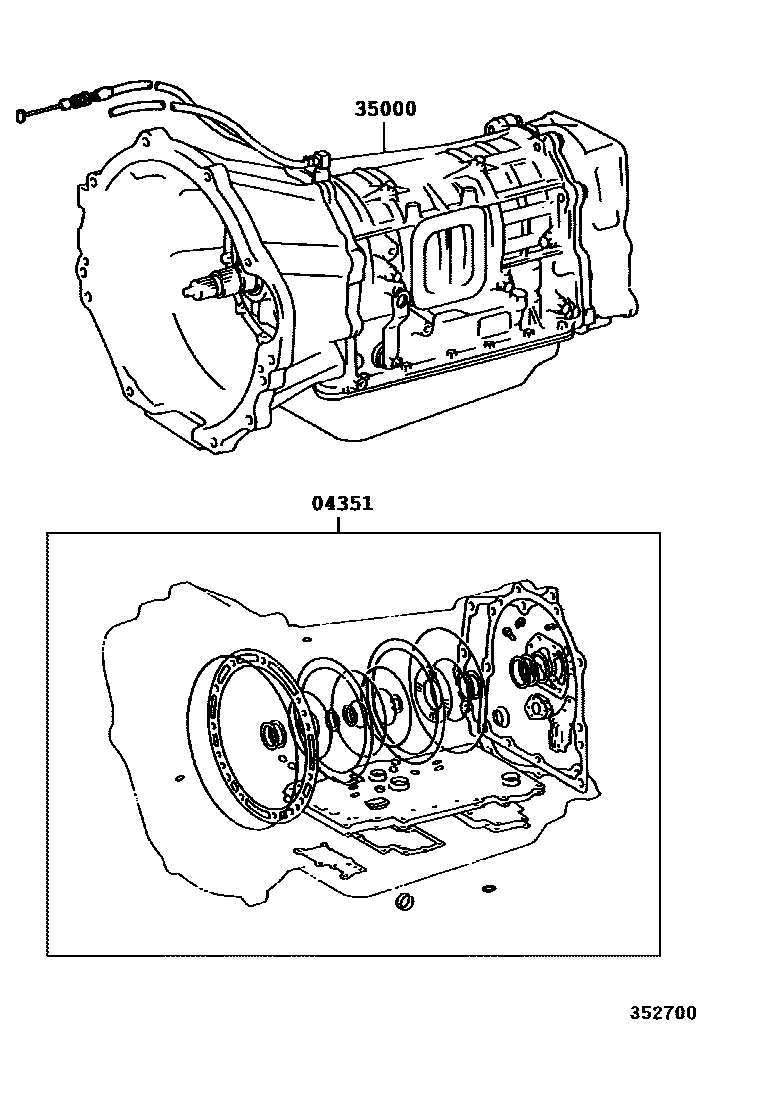 35000

04351

352700