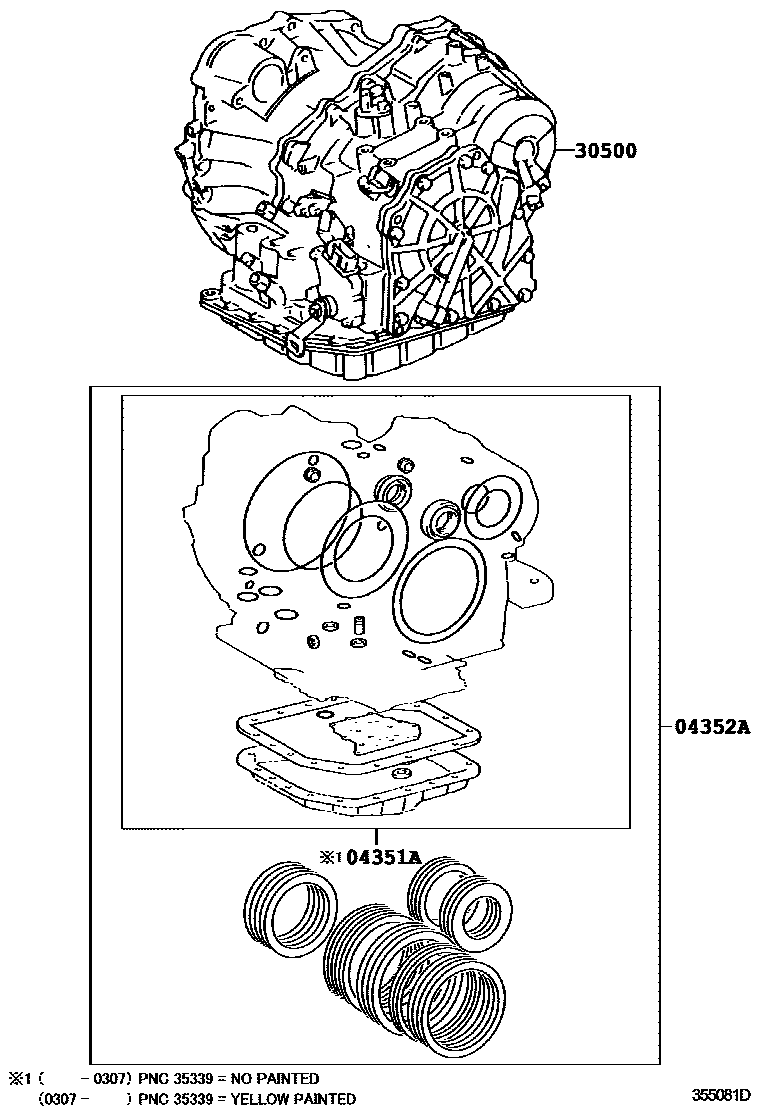 30500

04352A

※1 04351A

※1 (    - 0307) PNC 35339 = NO PAINTED
(0307 -    ) PNC 35339 = YELLOW PAINTED

355081D