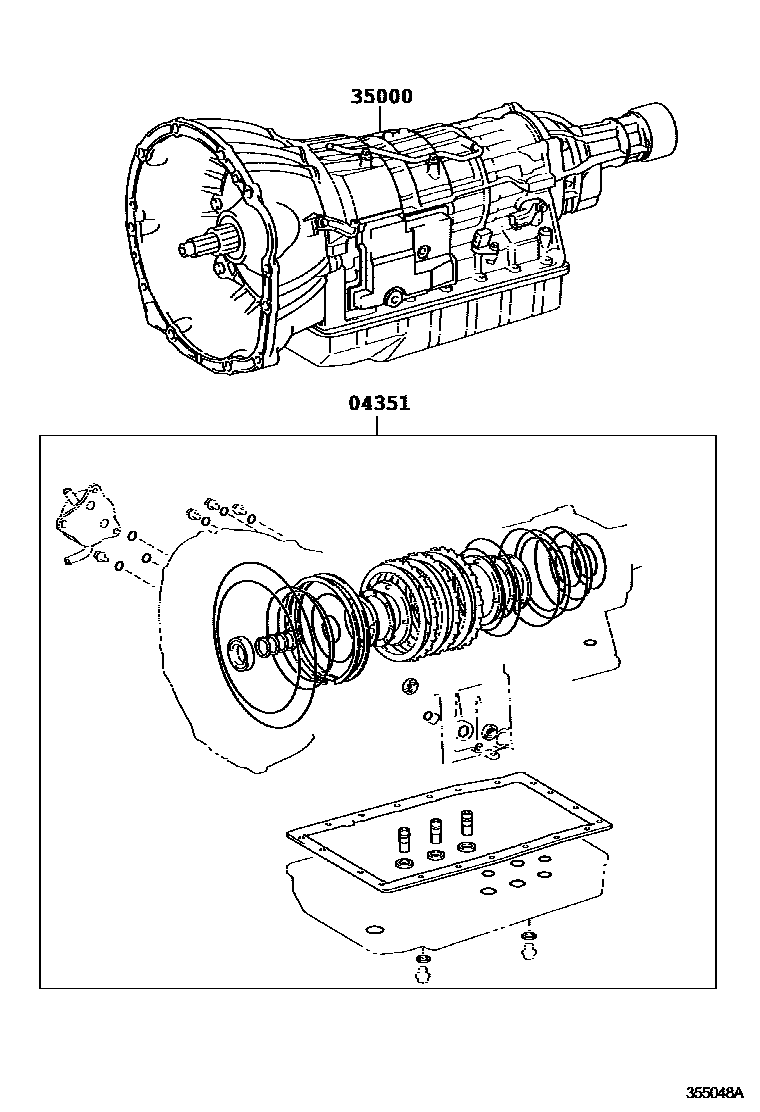 35000

04351

355048A