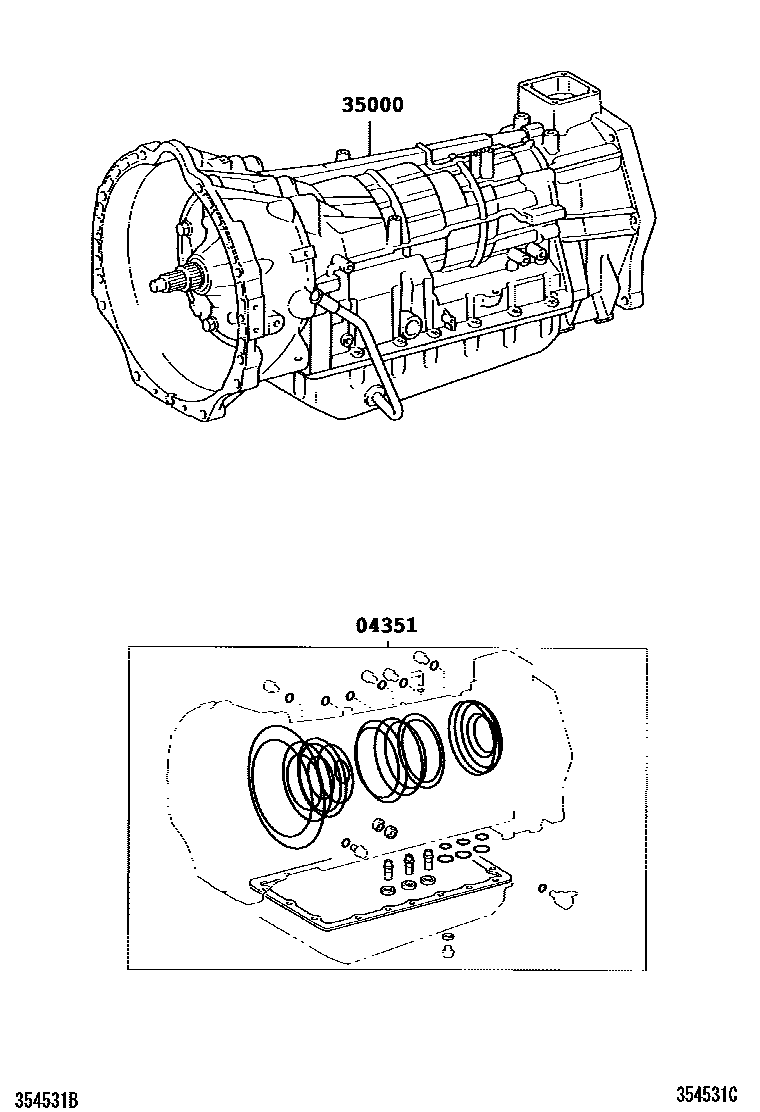 35000

04351

354531B

354531C