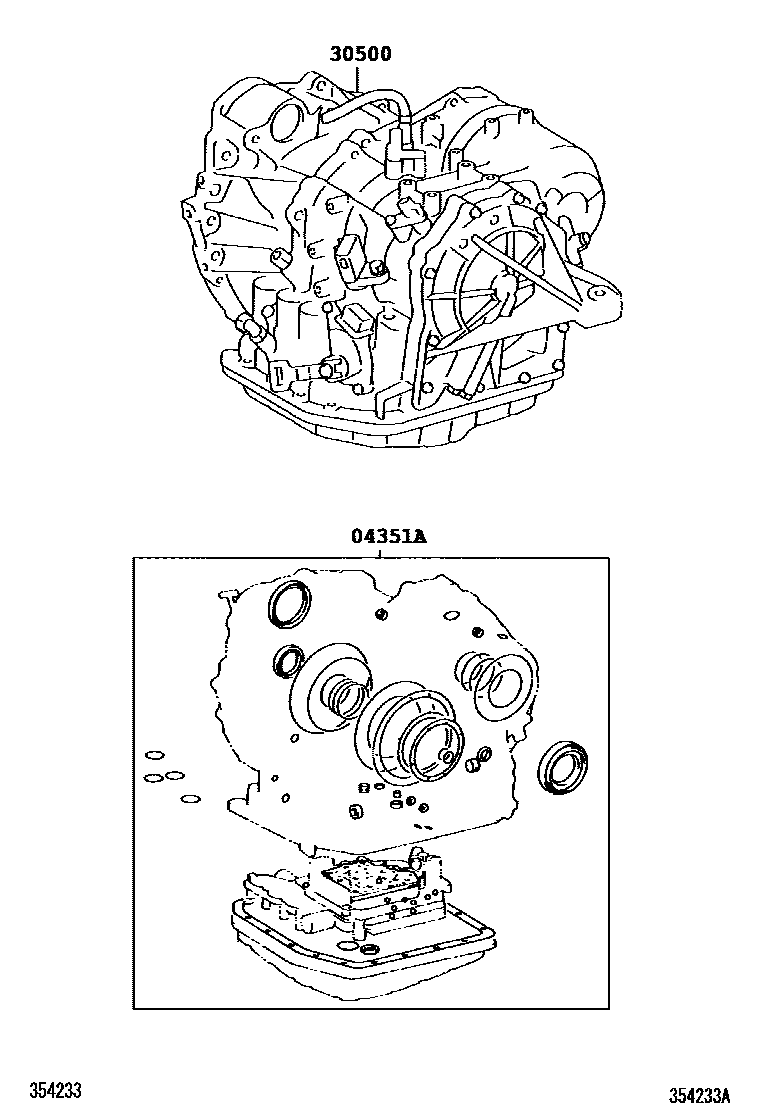 30500

04351A

354233

354233A