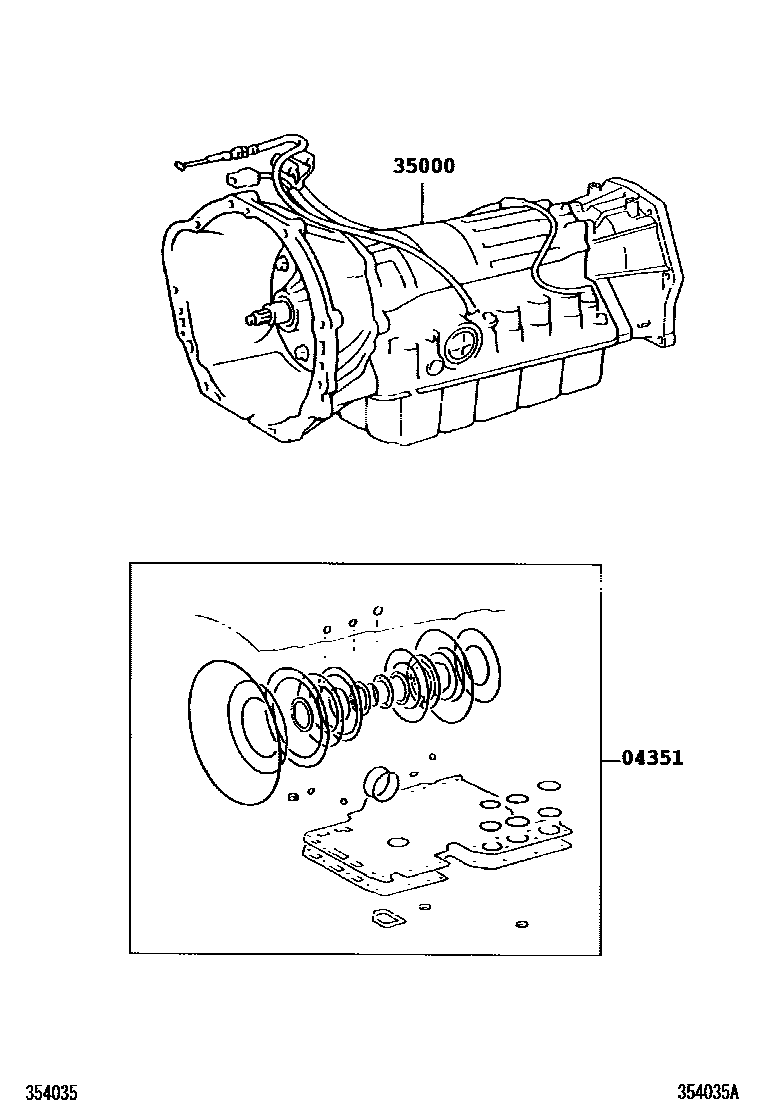 35000

04351

354035

354035A