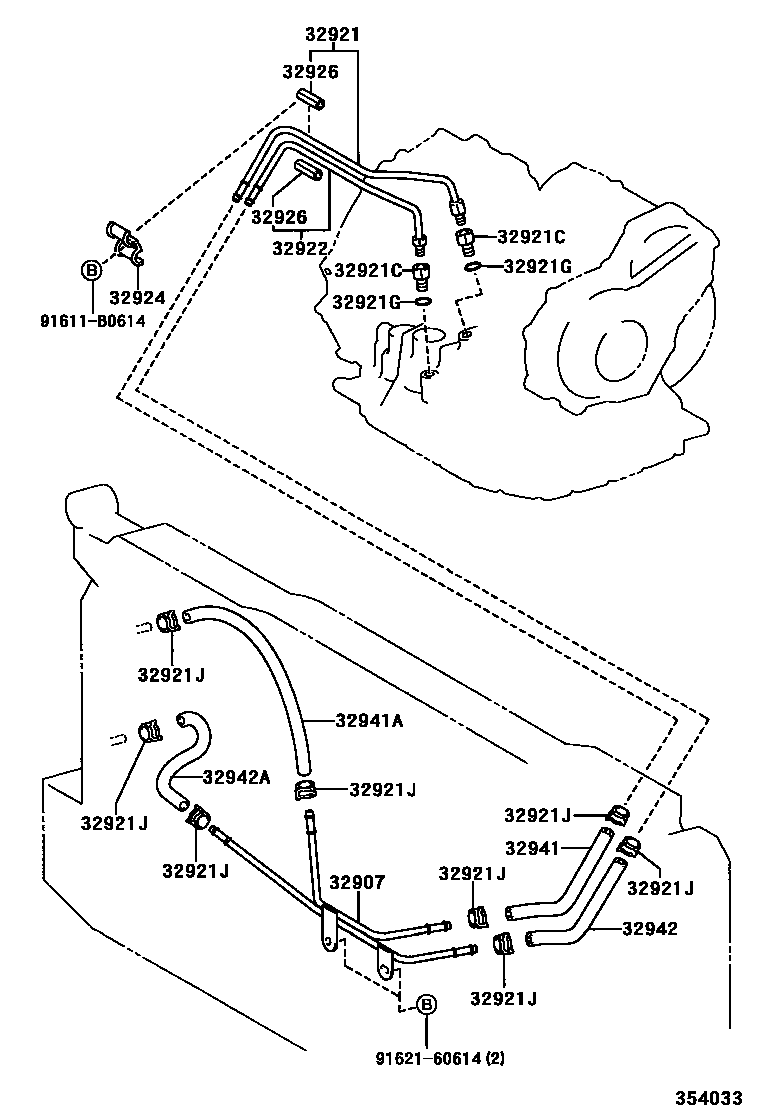 32921
32926
32926
32922
32921C
32921G
32921C
32921G
B
32924
91611-B0614
32921J
32941A
32921J
32942A
32921J
32921J
32921J
32941
32921J
32907
32921J
32942
32921J
B
91621-60614 (2)
354033