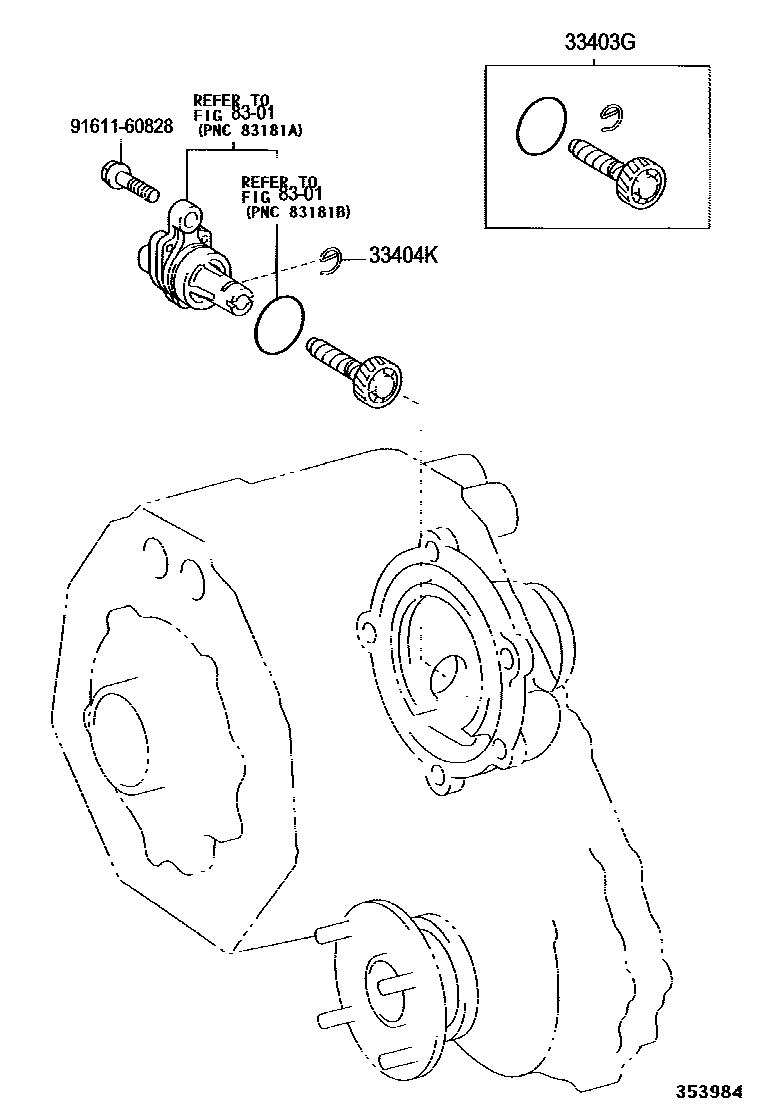 33403G

91611-60828

REFER TO
FIG 83-01
(PNC 83181A)

REFER TO
FIG 83-01
(PNC 83181B)

33404K

353984