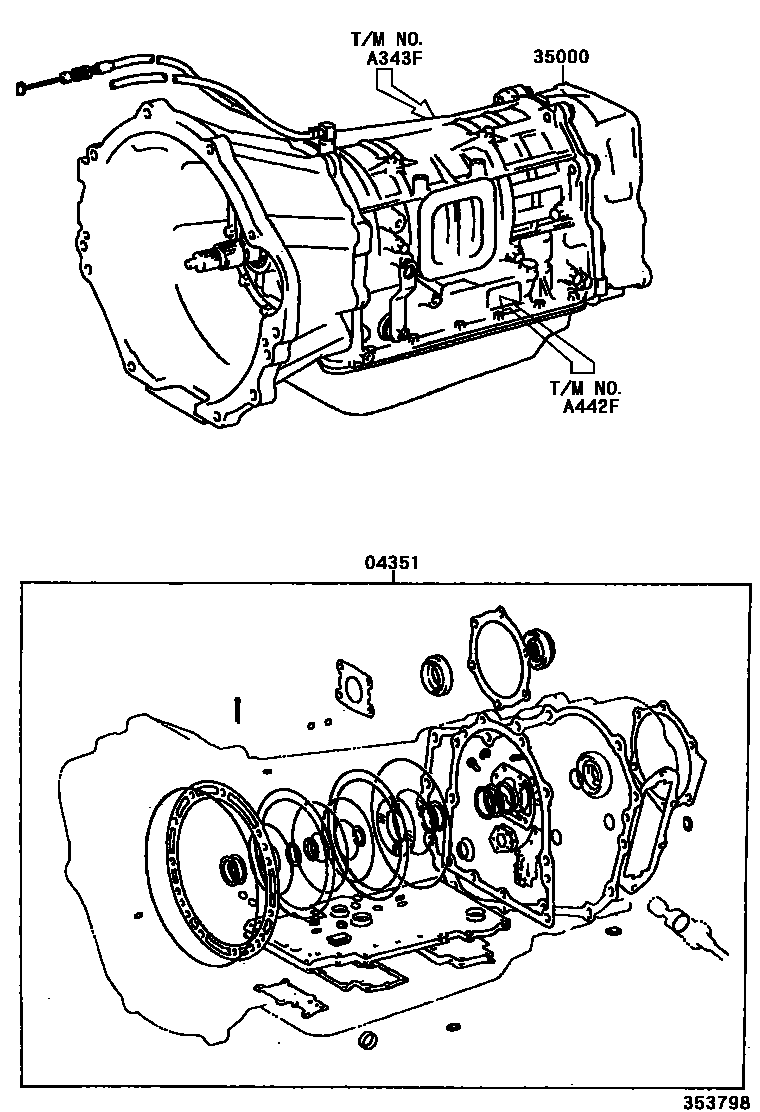 T/M NO.
A343F

35000

T/M NO.
A442F

04351

353798