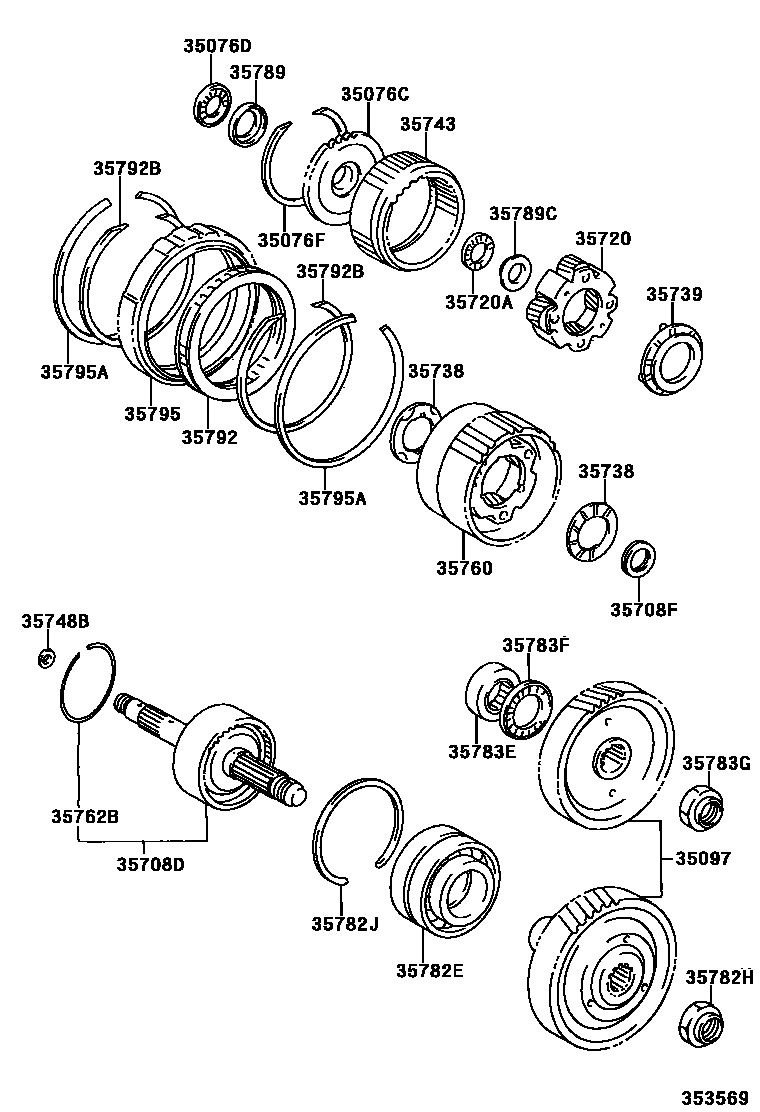 35076D
35789
35076C
35743
35792B
35076F
35789C
35720
35720A
35739
35792B
35795A
35795
35792
35738
35795A
35738
35760
35708F
35748B
35783F
35783E
35783G
35762B
35708D
35097
35782J
35782E
35782H
353569