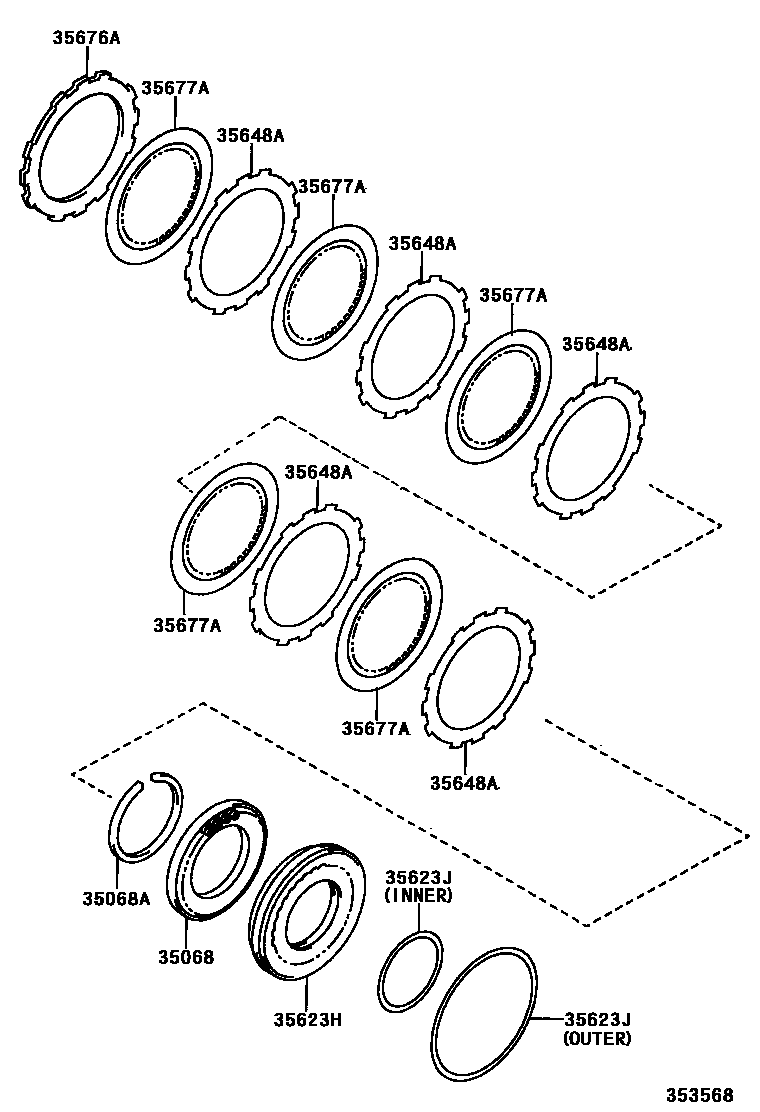 35676A
35677A
35648A
35677A
35648A
35677A
35648A
35648A
35677A
35677A
35648A
35068A
35068
35623H
35623J
(INNER)
35623J
(OUTER)
353568