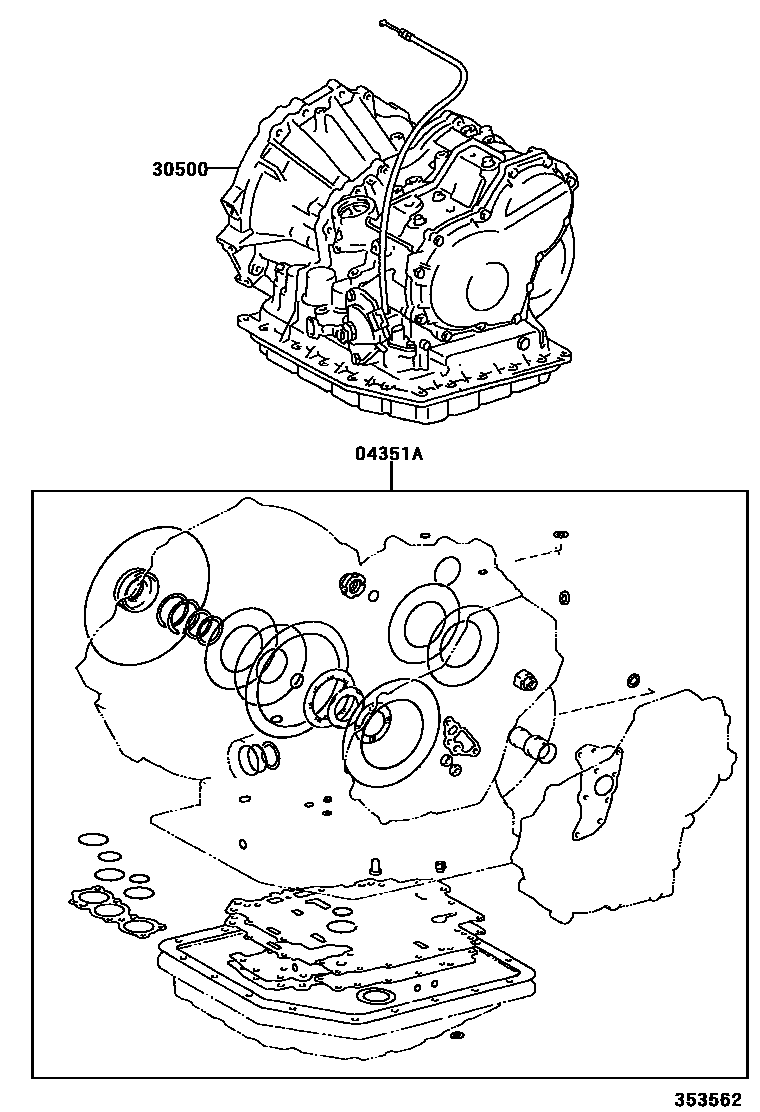 30500

04351A

353562