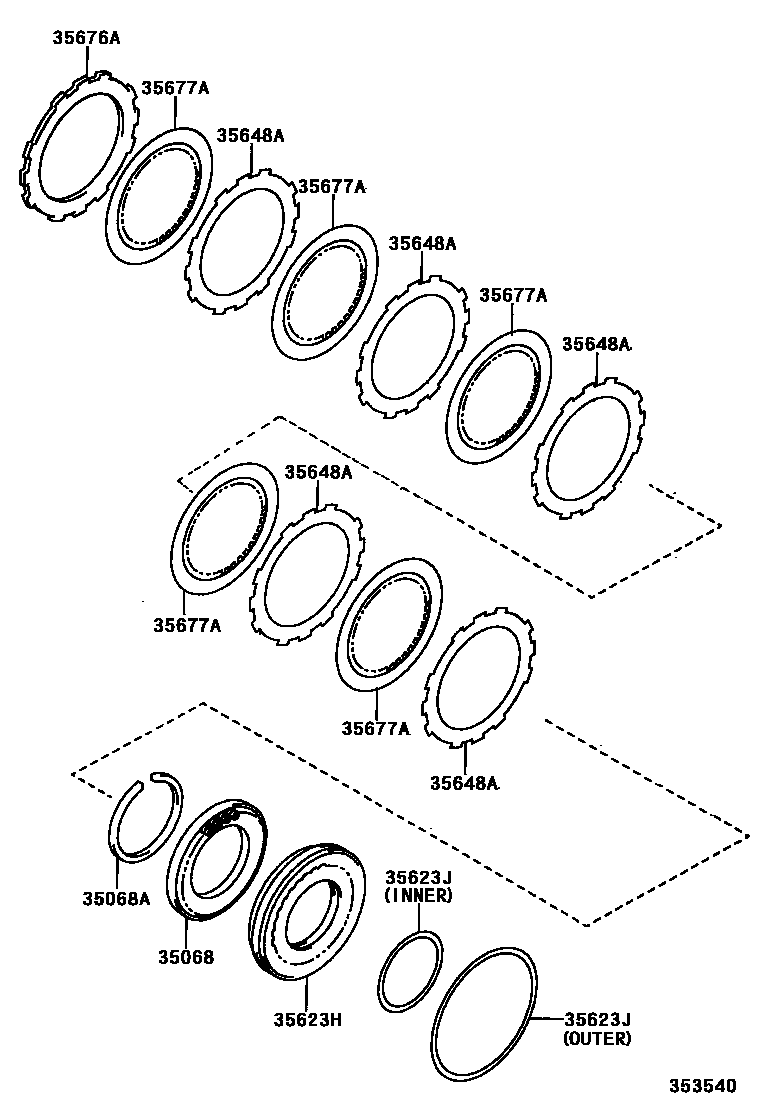 35676A
35677A
35648A
35677A
35648A
35677A
35648A
35648A
35677A
35677A
35648A
35068A
35068
35623H
35623J
(INNER)
35623J
(OUTER)
353540