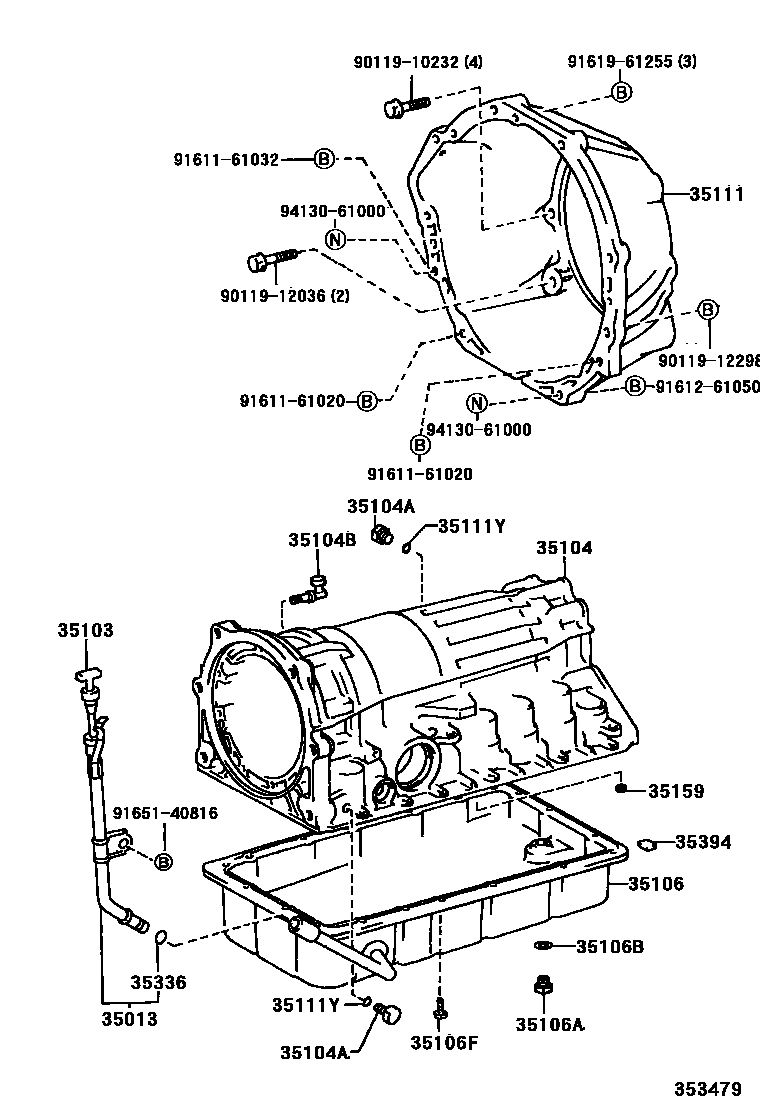 90119-10232 (4)
91619-61255 (3)
B
91611-61032 B
35111
94130-61000
N
90119-12036 (2)
B
90119-12298
91611-61020 B
B 91612-61050
N
94130-61000
B
91611-61020
35104A
35111Y
35104B
35104
35103
35159
91651-40816
B
35394
35106
35106B
35336
35013
35111Y
35104A
35106F
35106A
353479