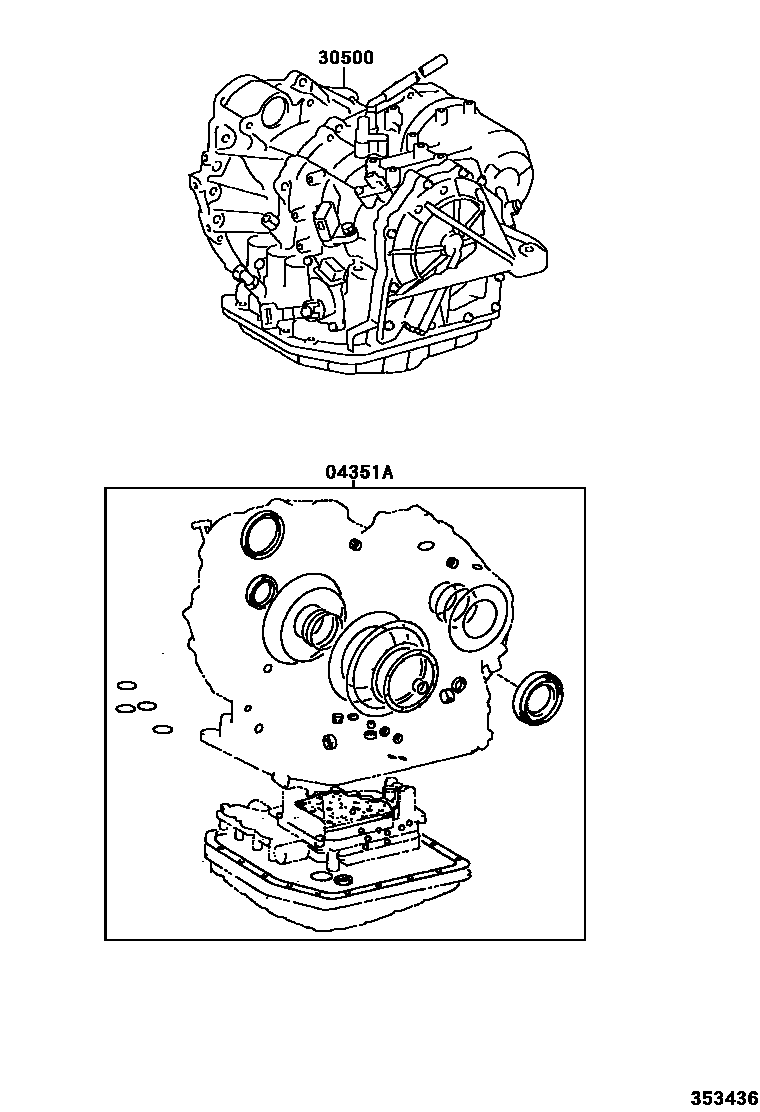 30500

04351A

353436