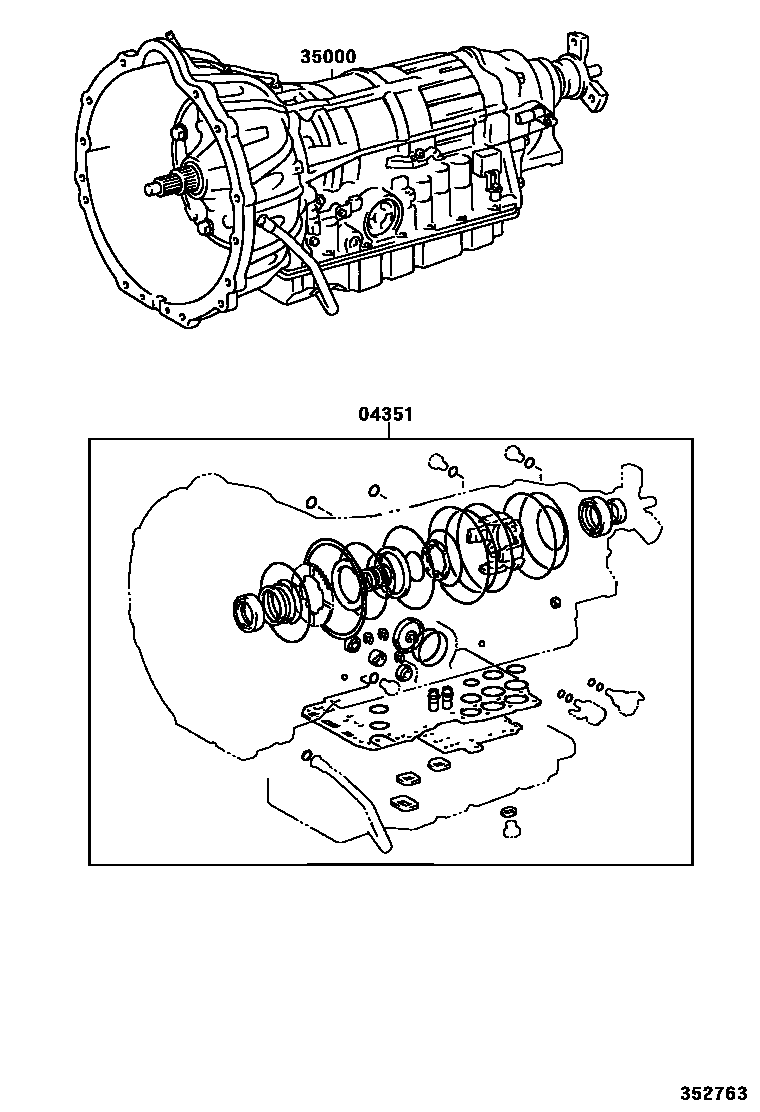 35000

04351

352763