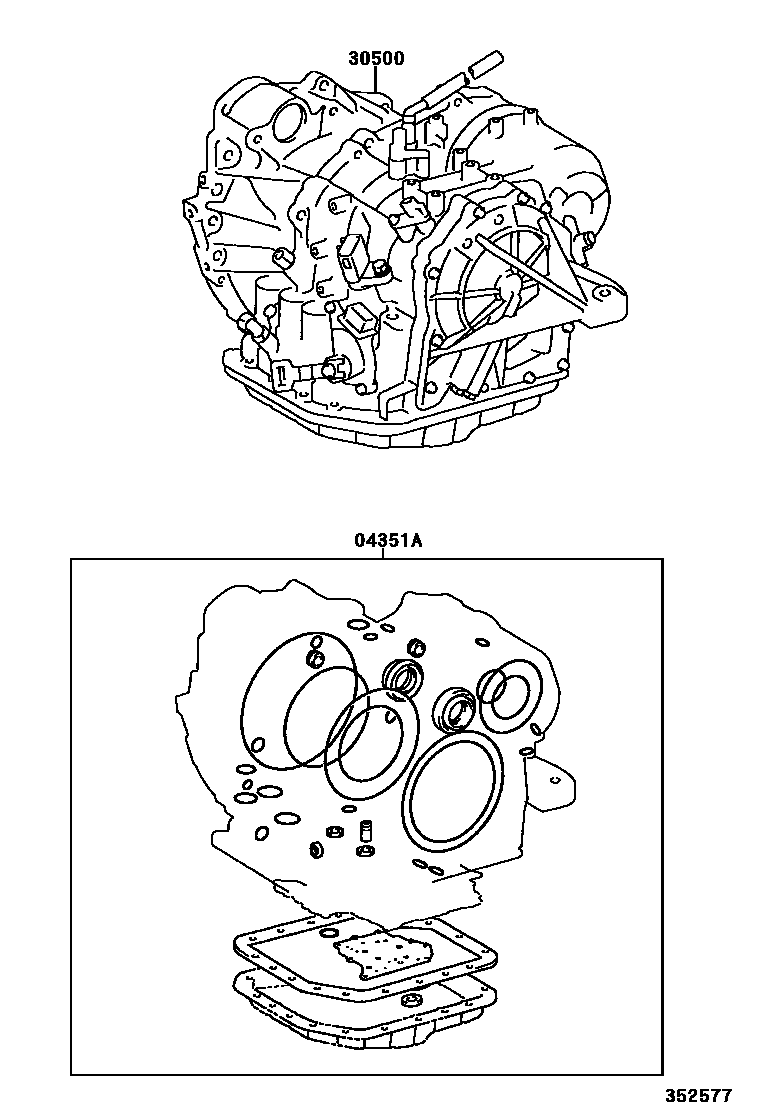 30500

04351A

352577