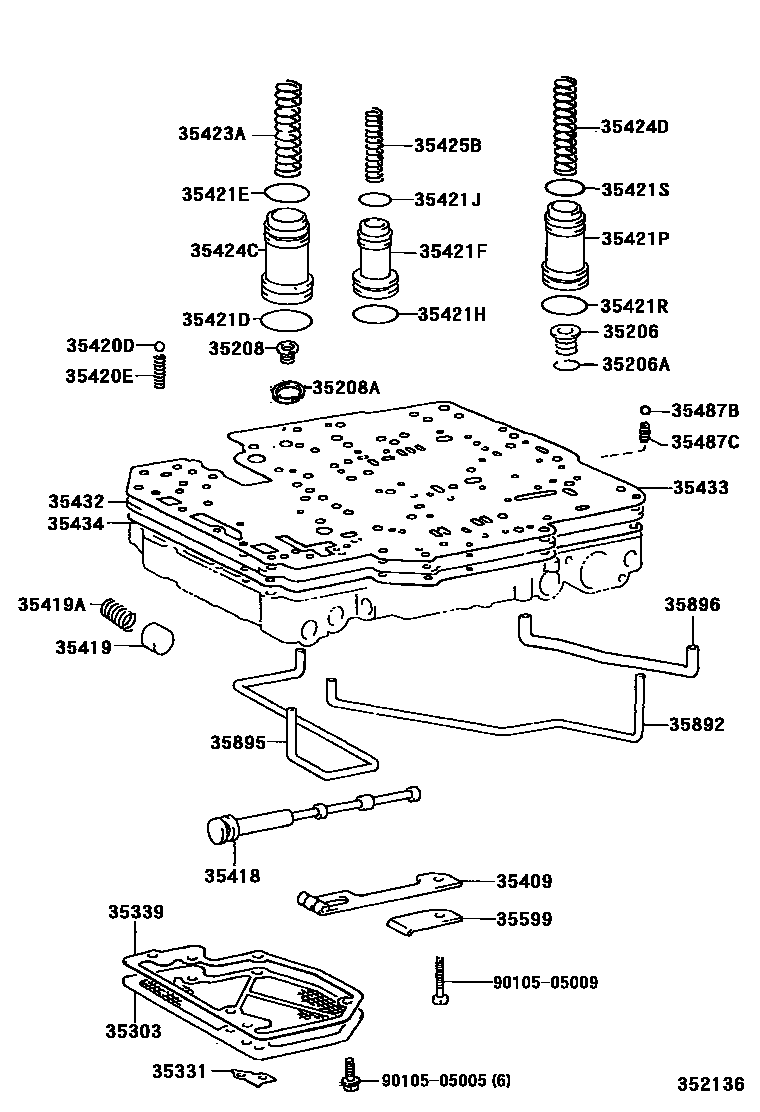 35423A
35425B
35424D
35421E
35421J
35421S
35424C
35421F
35421P
35421D
35421H
35421R
35420D
35208
35206
35420E
35206A
35208A
35487B
35487C
35432
35433
35434
35419A
35896
35419
35895
35892
35418
35409
35339
35599
90105-05009
35303
35331
90105-05005 (6)
352136