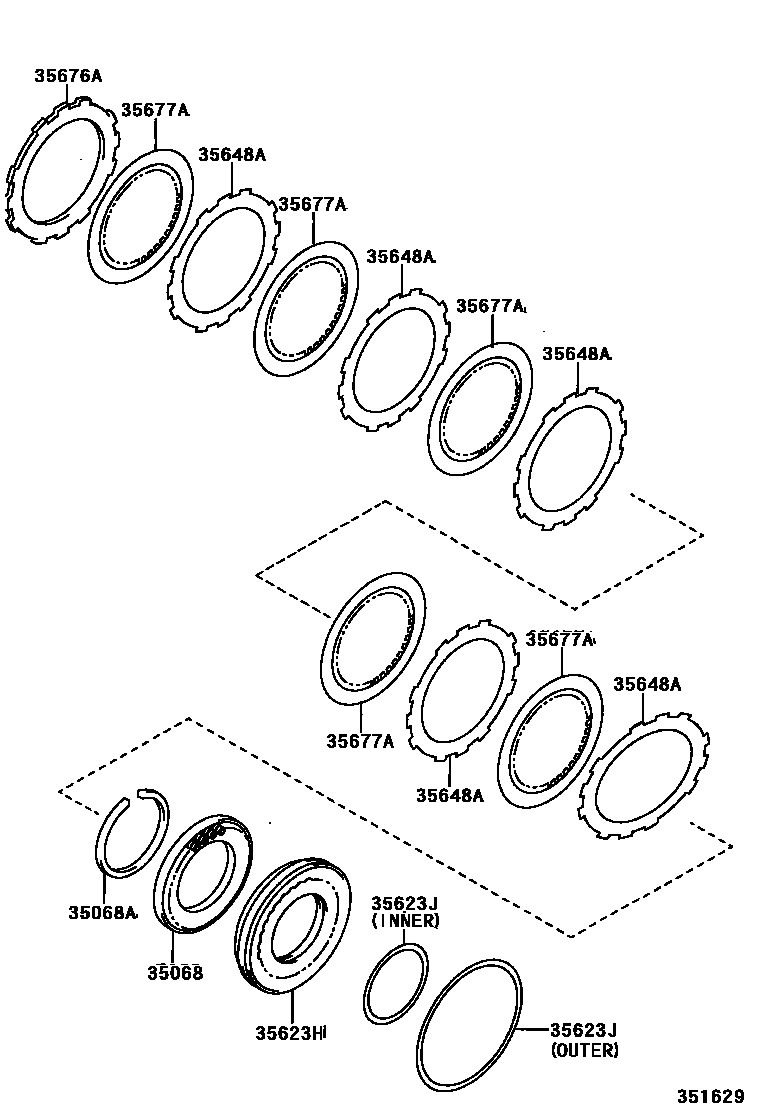 35676A
35677A
35648A
35677A
35648A
35677A
35648A
35677A
35648A
35677A
35648A
35068A
35068
35623H
35623J
(INNER)
35623J
(OUTER)
351629