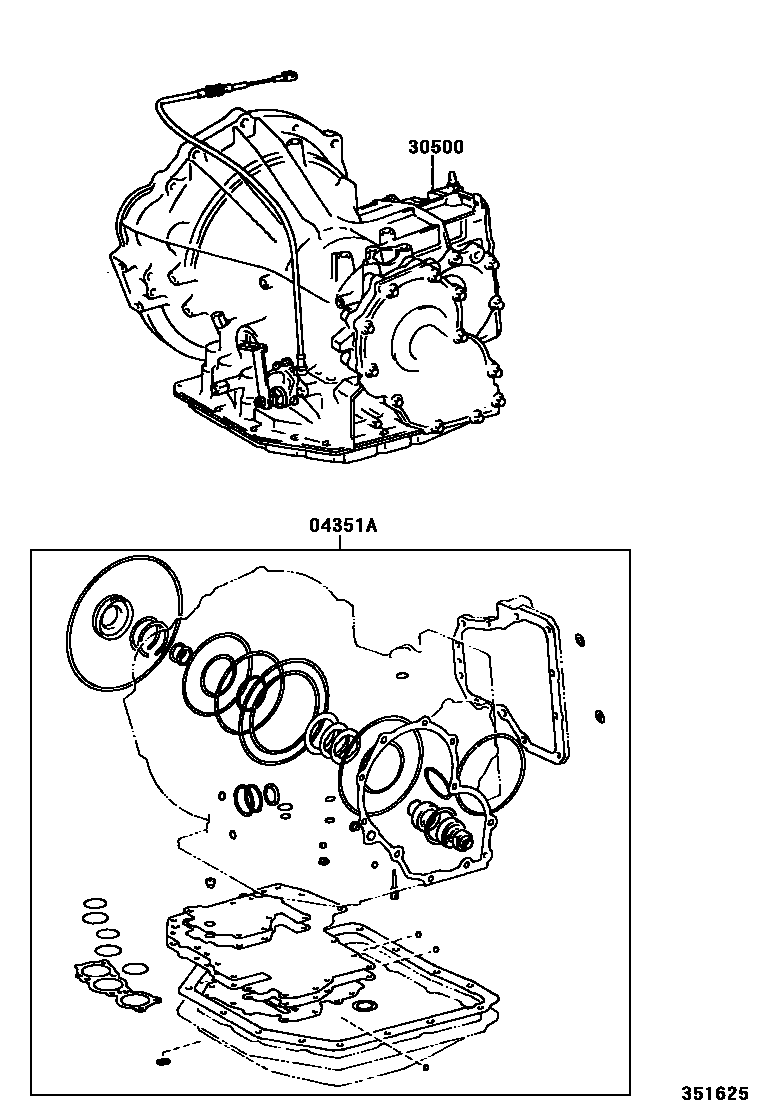 30500

04351A

351625