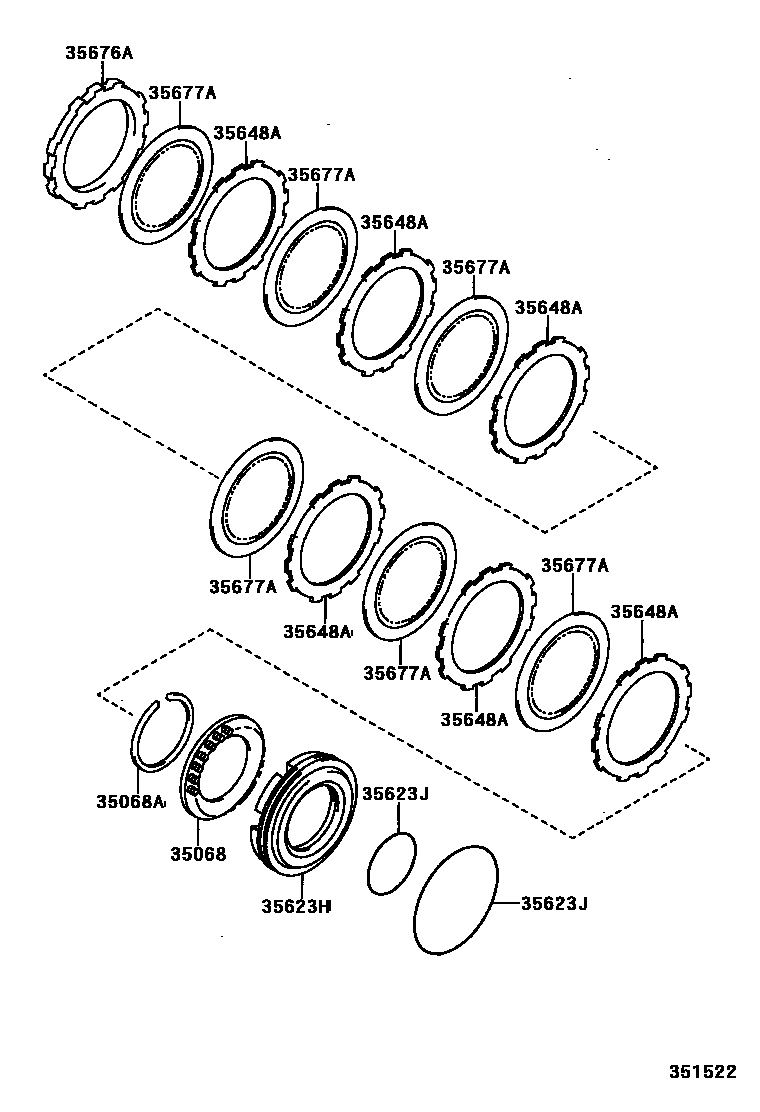 35676A
35677A
35648A
35677A
35648A
35677A
35648A
35677A
35648A
35677A
35648A
35677A
35648A
35068A
35068
35623H
35623J
35623J
351522