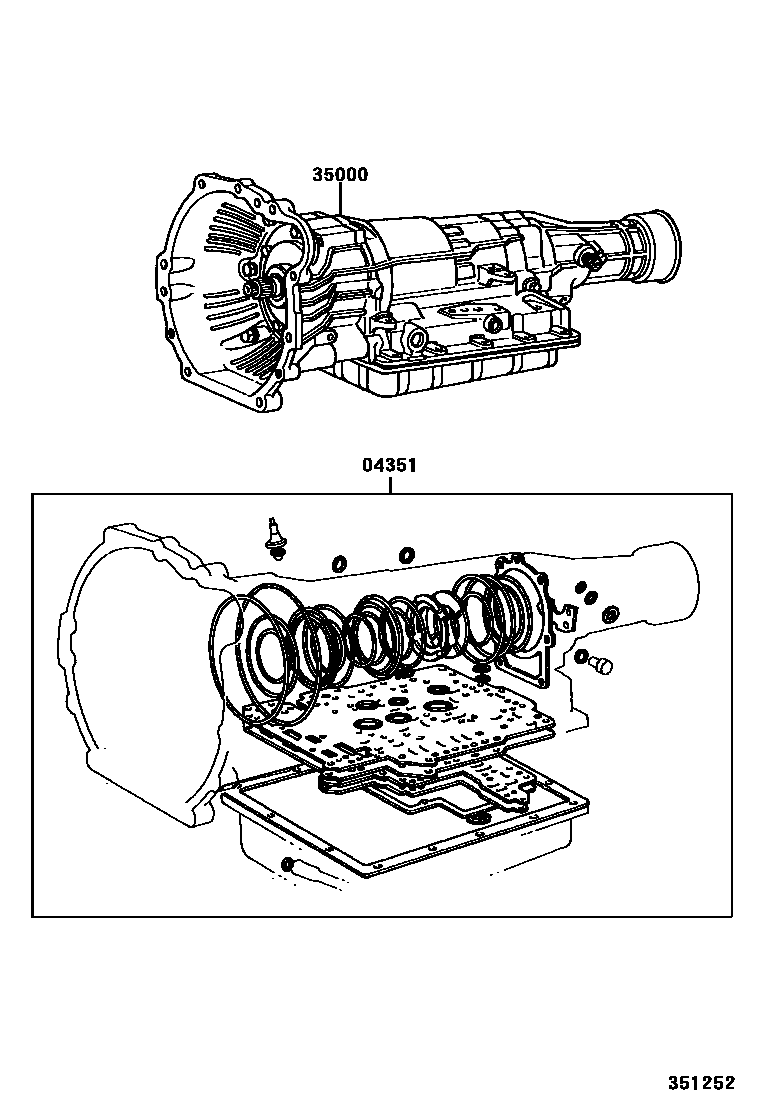 35000

04351

351252