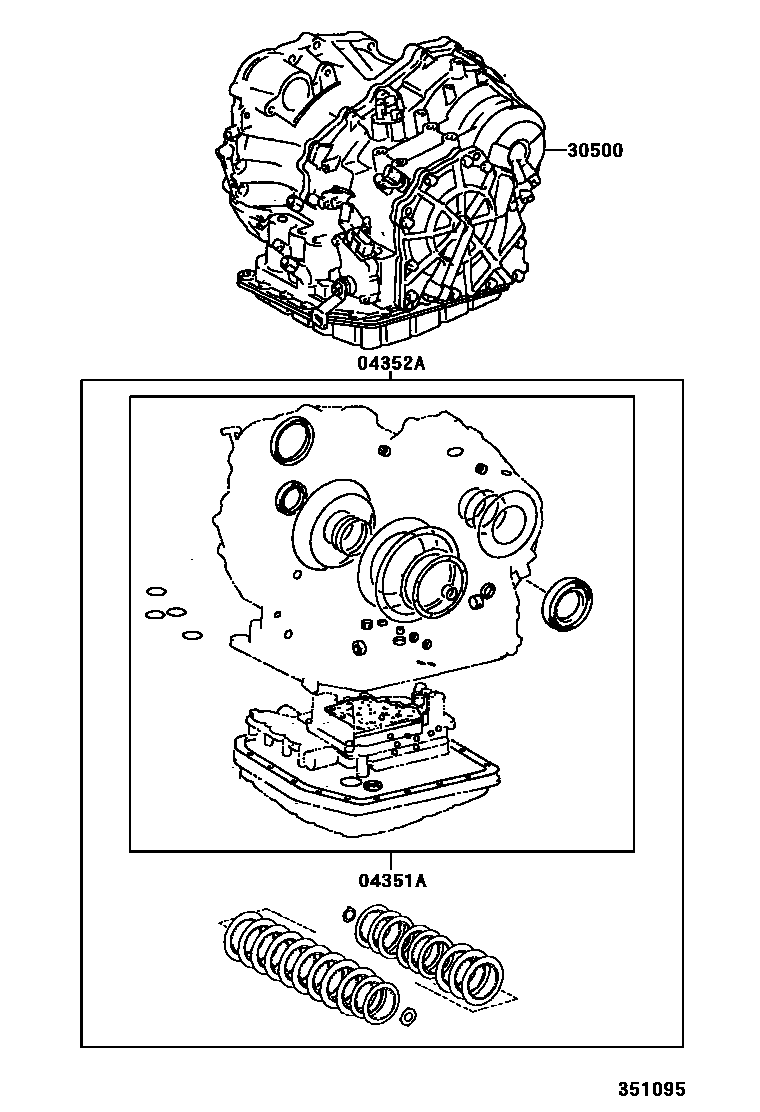 30500

04352A

04351A

351095