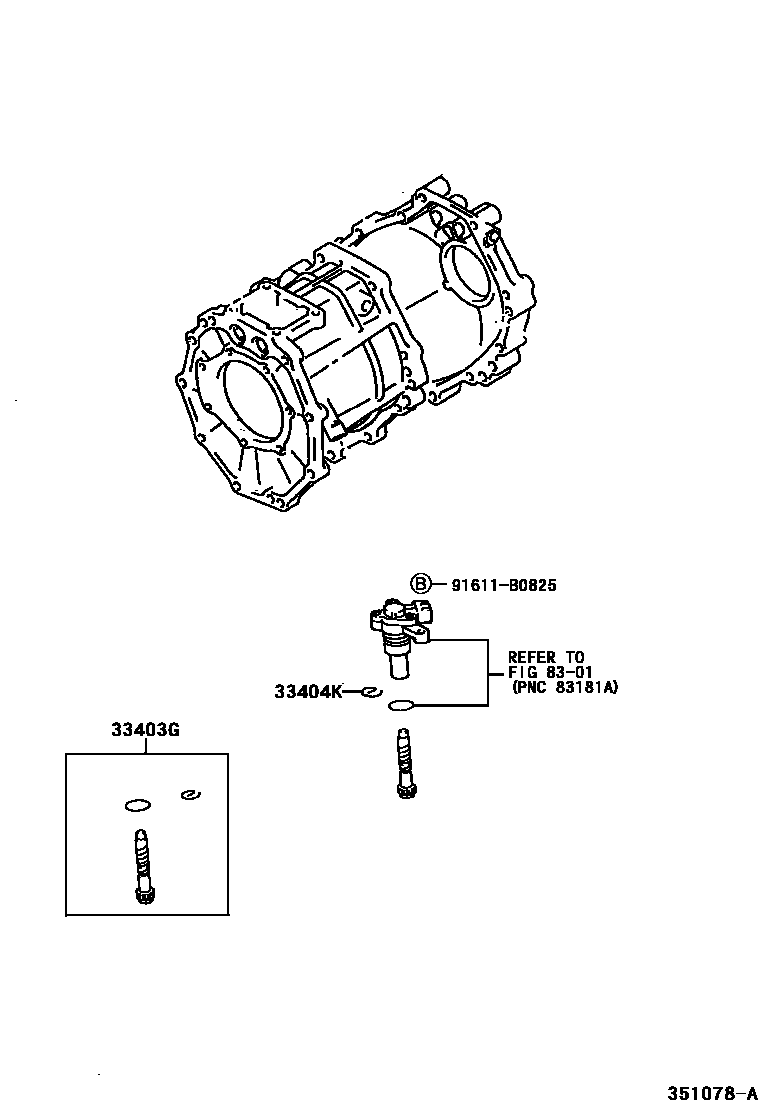 B 91611-B0825

REFER TO FIG 83-01 (PNC 83181A)

33404K

33403G

351078-A