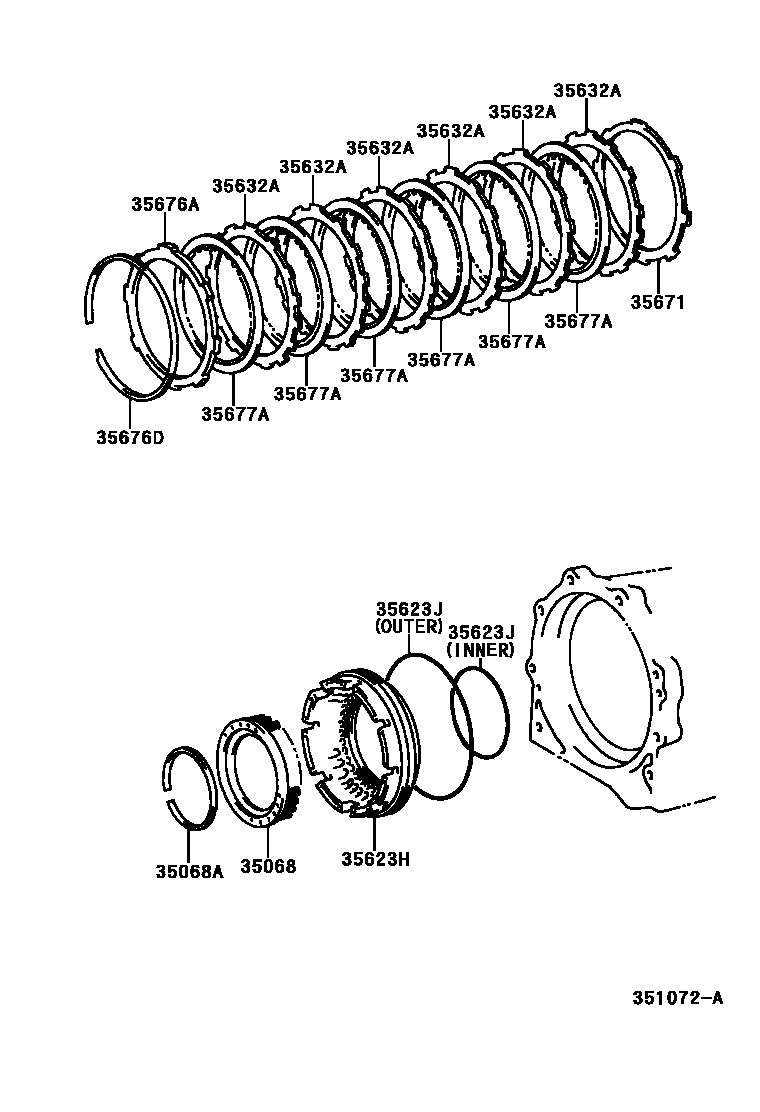 35632A
35632A
35632A
35632A
35632A
35632A
35676A
35671
35677A
35677A
35677A
35677A
35677A
35677A
35676D

35623J
(OUTER)
35623J
(INNER)
35068A
35068
35623H

351072-A