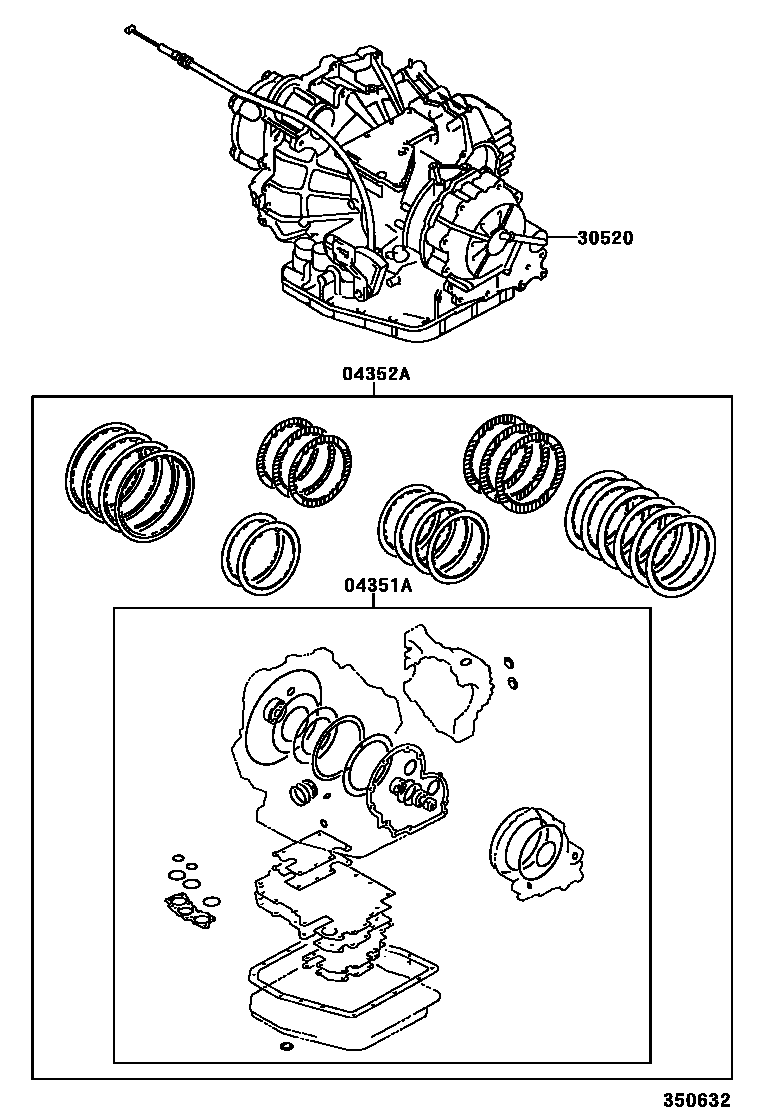 30520

04352A

04351A

350632