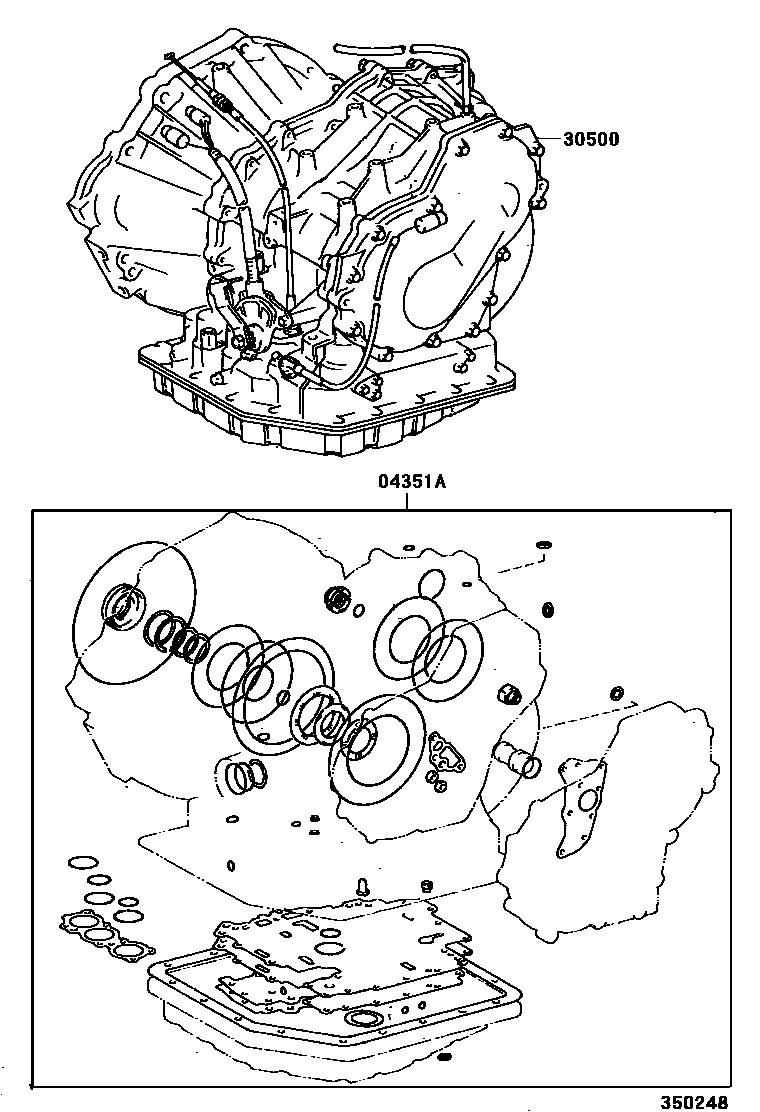 30500

04351A

350248