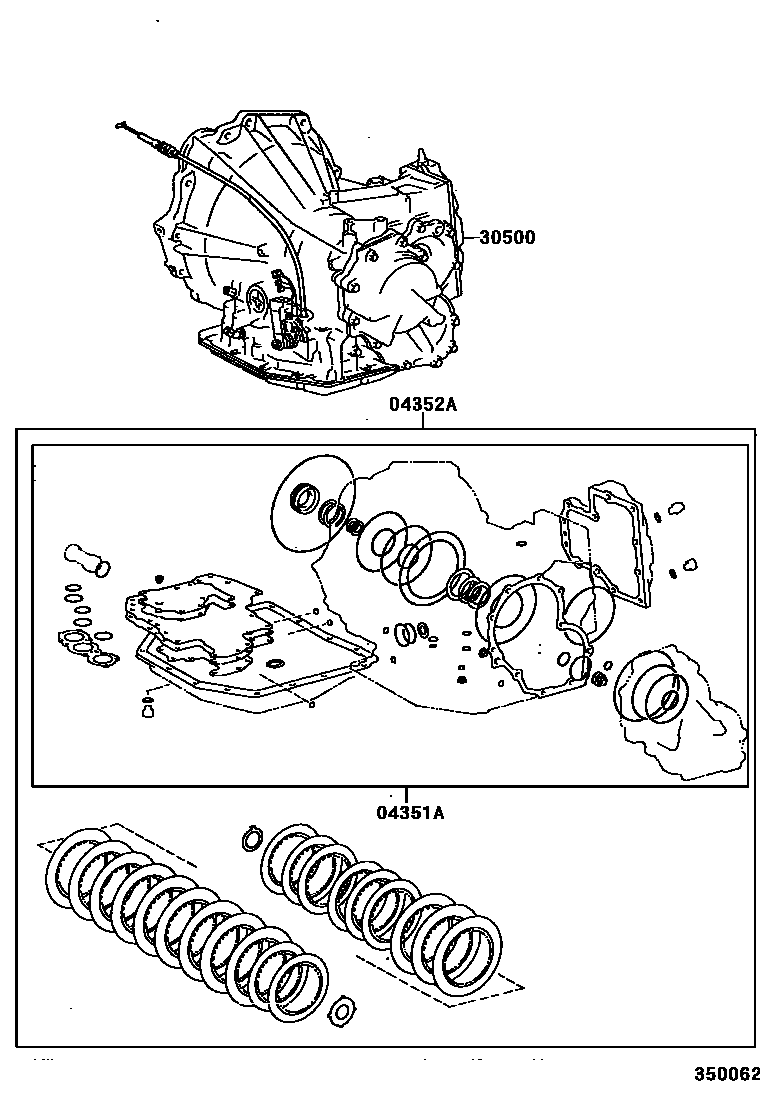 30500

04352A

04351A

350062