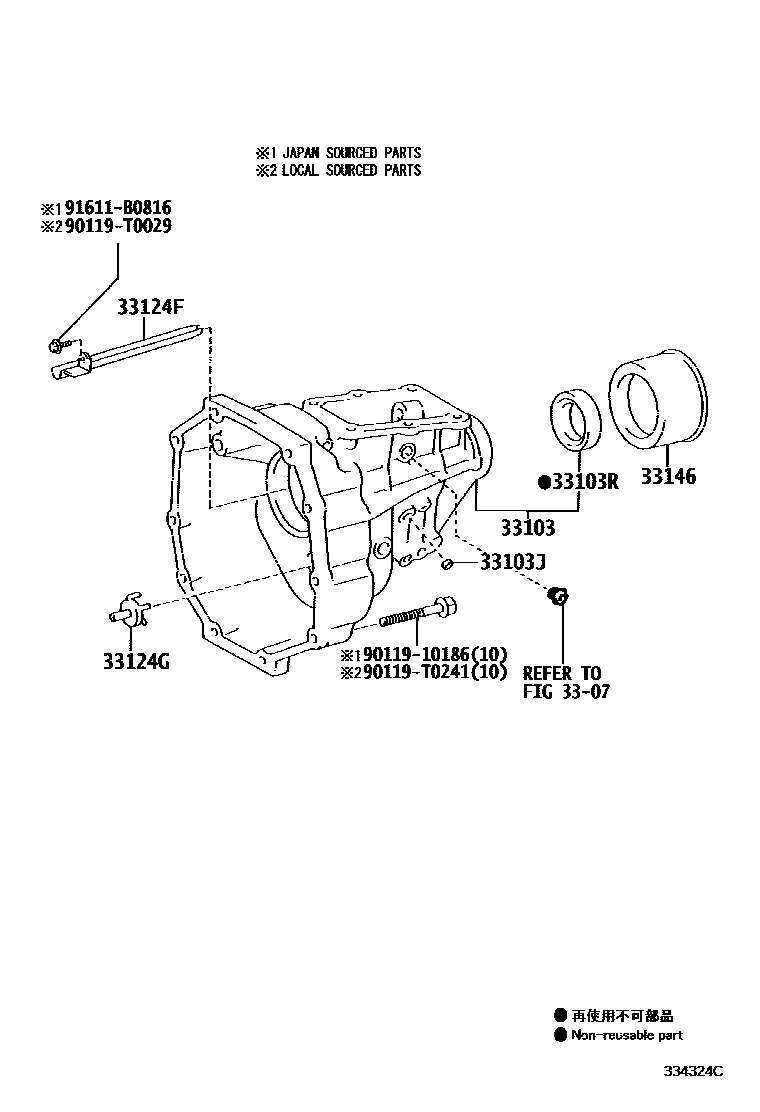 ※1 JAPAN SOURCED PARTS
※2 LOCAL SOURCED PARTS

※1 91611-B0816
※2 90119-T0029

33124F

●33103R

33146

33103

33103J

33124G

※1 90119-10186(10)
※2 90119-T0241(10)

REFER TO
FIG 33-07

● 再使用不可部品
● Non-reusable part

334324C