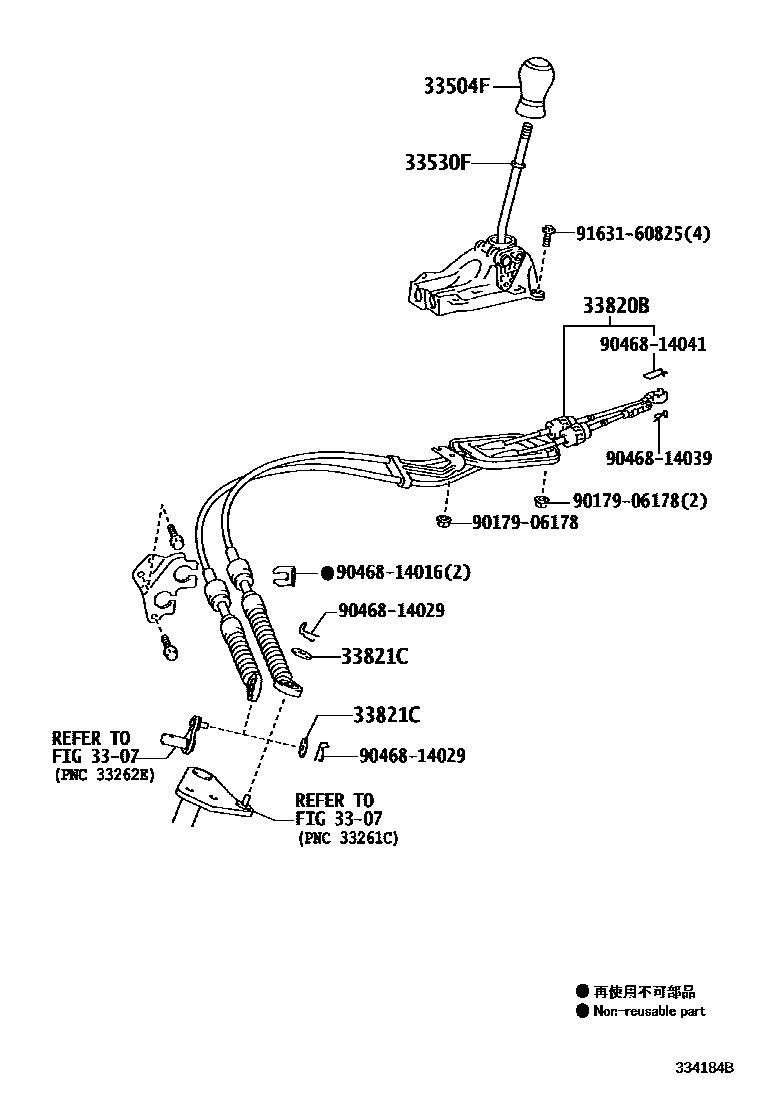 33504F
33530F
91631-60825(4)
33820B
90468-14041
90468-14039
90179-06178(2)
90179-06178
● 90468-14016(2)
90468-14029
33821C
33821C
90468-14029
REFER TO FIG 33-07 (PNC 33262E)
REFER TO FIG 33-07 (PNC 33261C)

● 再使用不可部品
● Non-reusable part

334184B