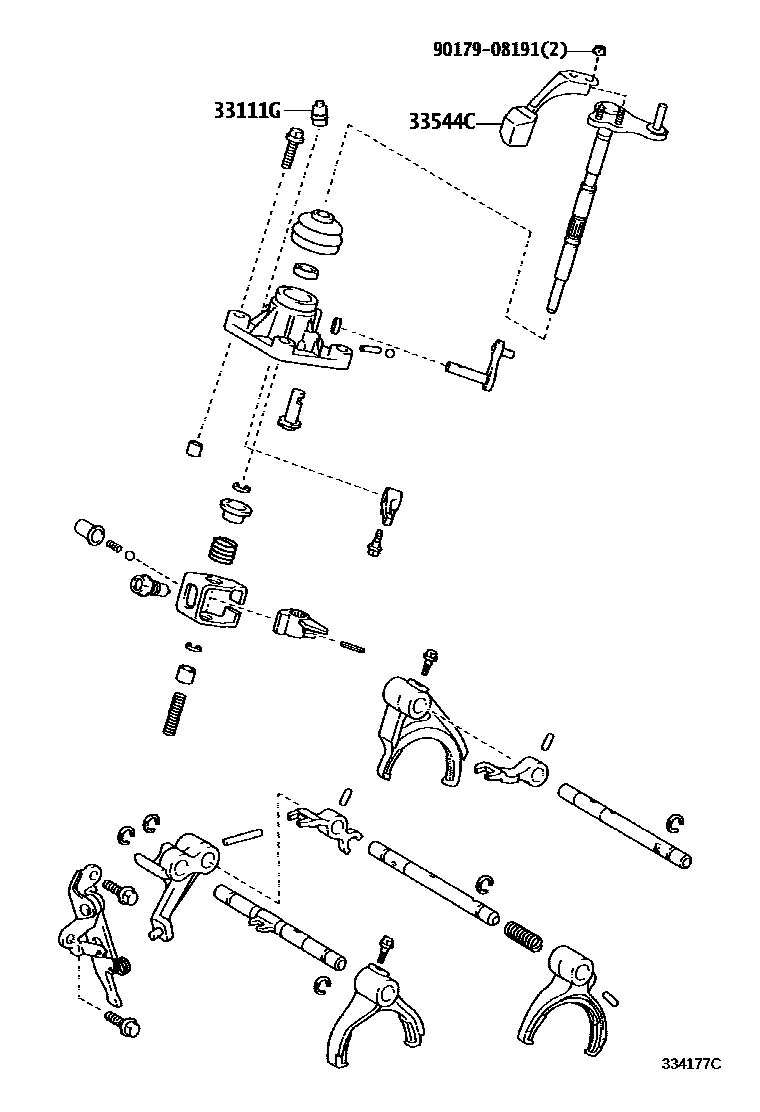 90179-08191(2)
33111G
33544C
334177C