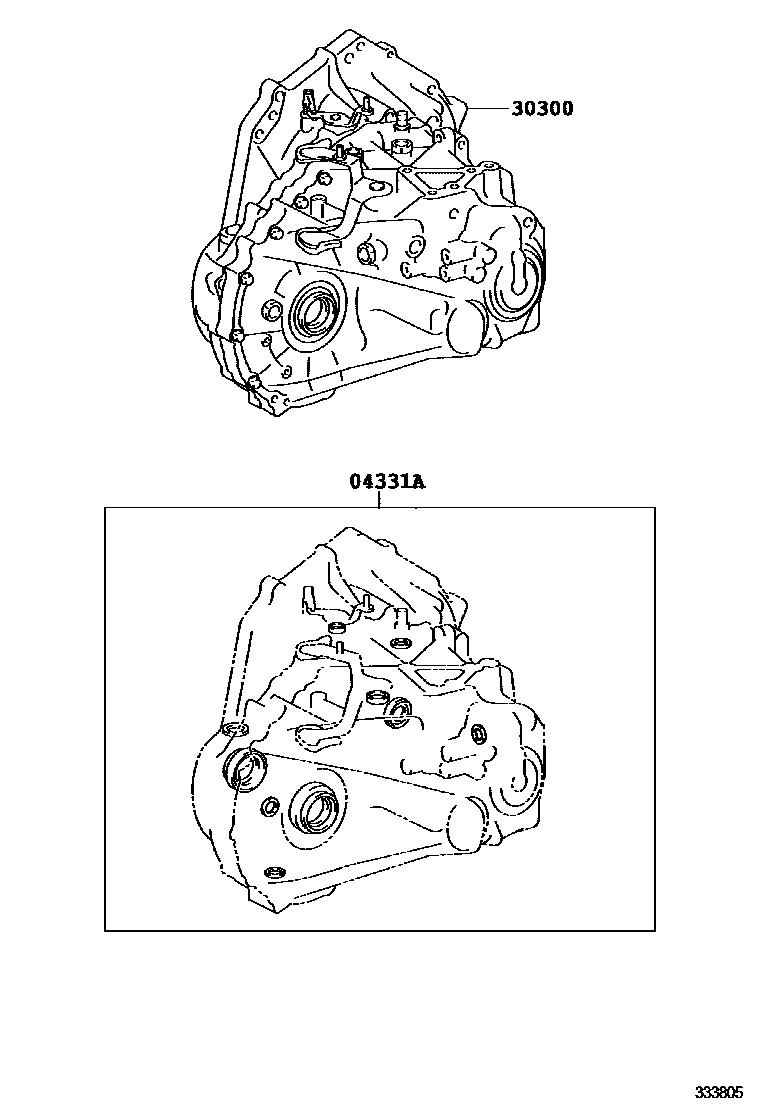 30300

04331A

333805