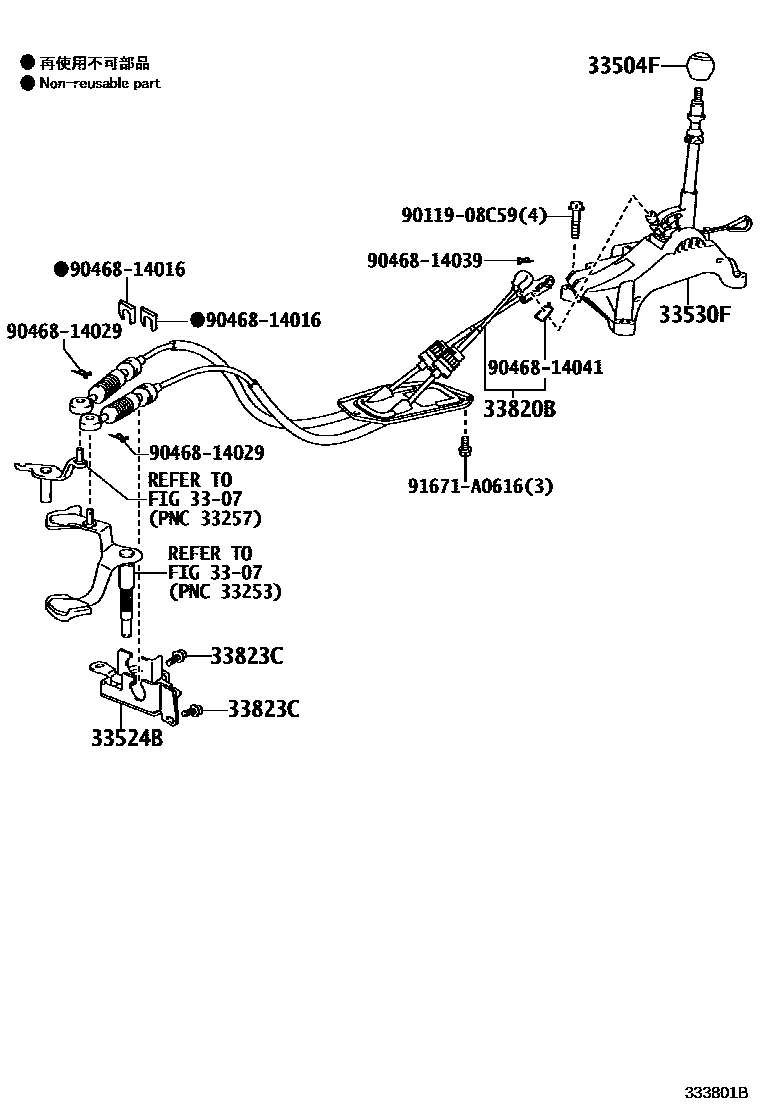 ● 再使用不可部品
● Non-reusable part

33504F

90119-08C59(4)

90468-14039

●90468-14016

●90468-14016

90468-14029

33530F

90468-14041

33820B

90468-14029

91671-A0616(3)

REFER TO
FIG 33-07
(PNC 33257)

REFER TO
FIG 33-07
(PNC 33253)

33823C

33823C

33524B

333801B