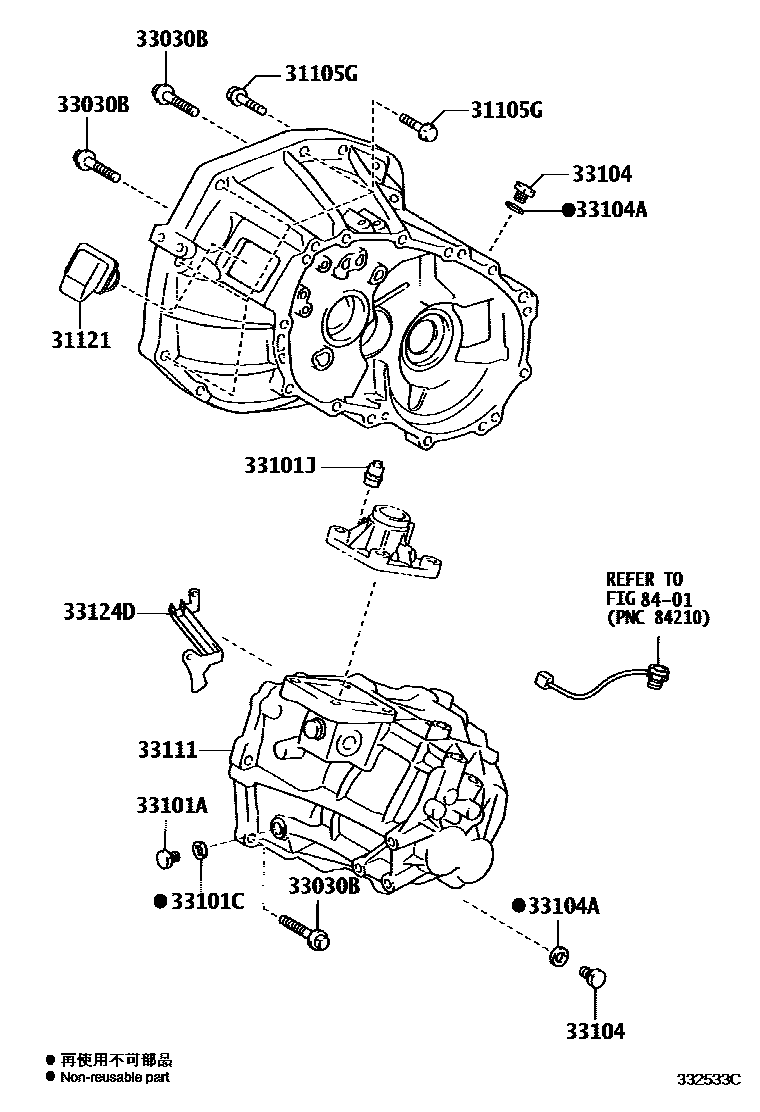 33030B
31105G
33030B
31105G
33104
●33104A
31121
33101J
REFER TO FIG 84-01 (PNC 84210)
33124D
33111
33101A
●33101C
33030B
●33104A
33104
● 再使用不可部品
● Non-reusable part
332533C