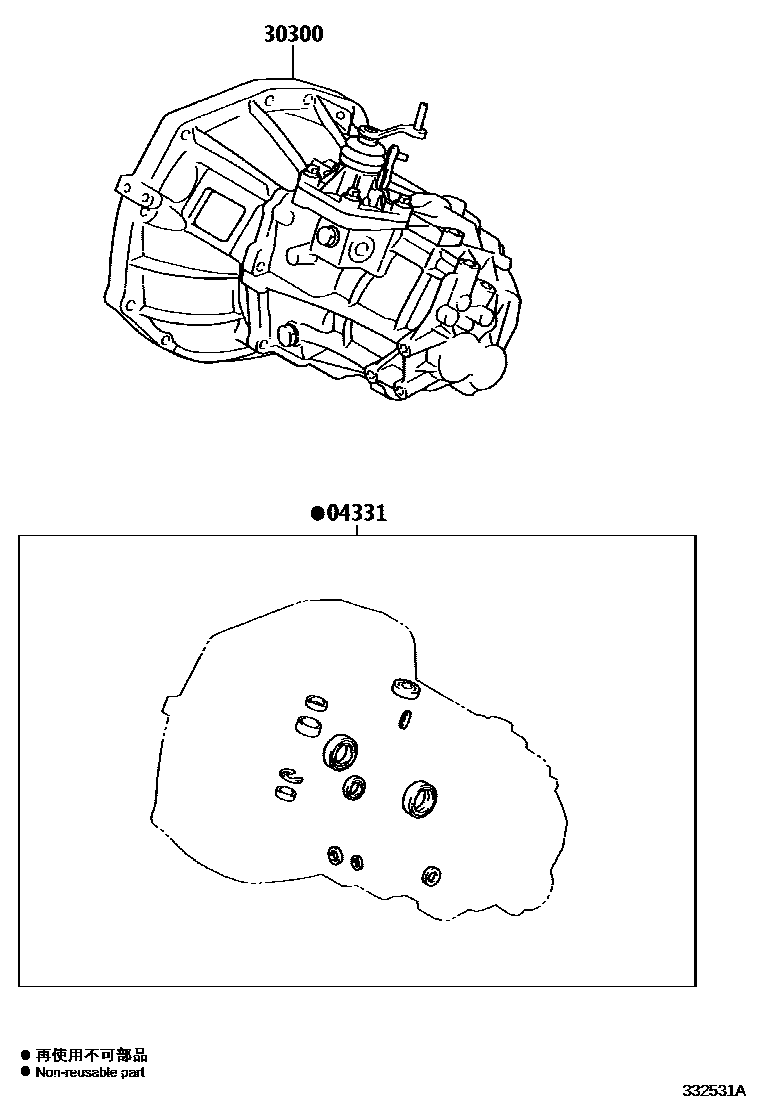 30300

●04331

● 再使用不可部品
● Non-reusable part

332531A