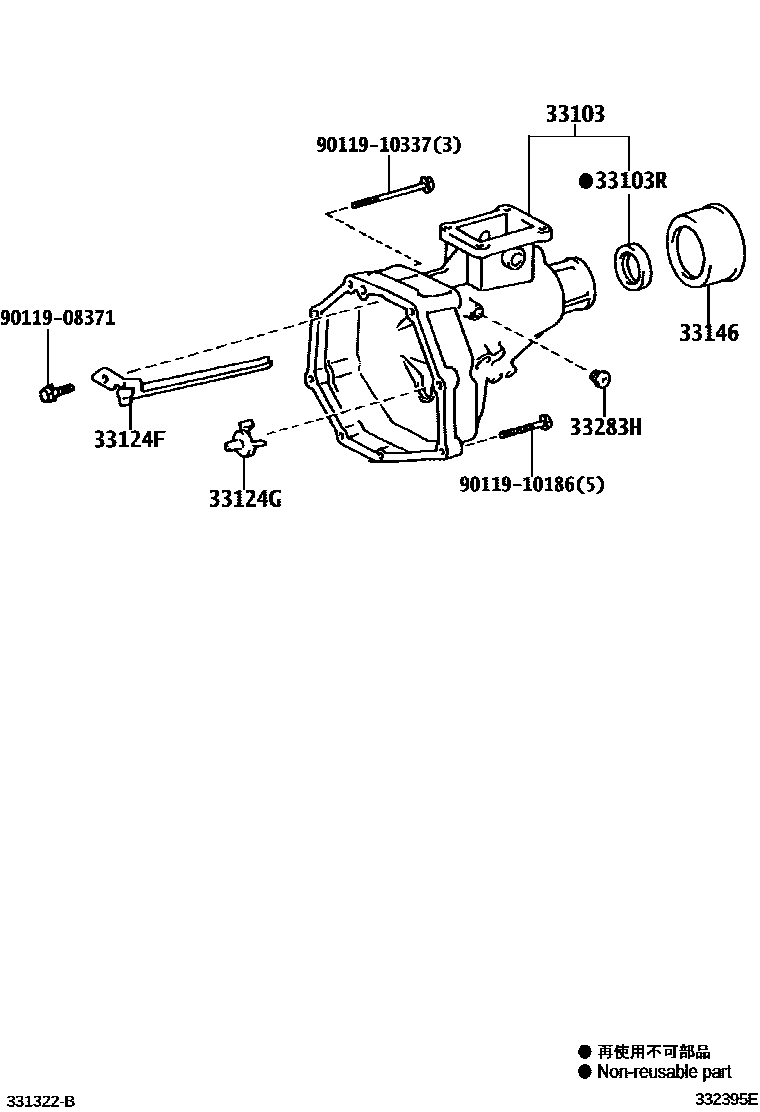 33103
90119-10337(3)
●33103R
90119-08371
33146
33124F
33283H
33124G
90119-10186(5)

● 再使用不可部品
● Non-reusable part
331322-B
332395E