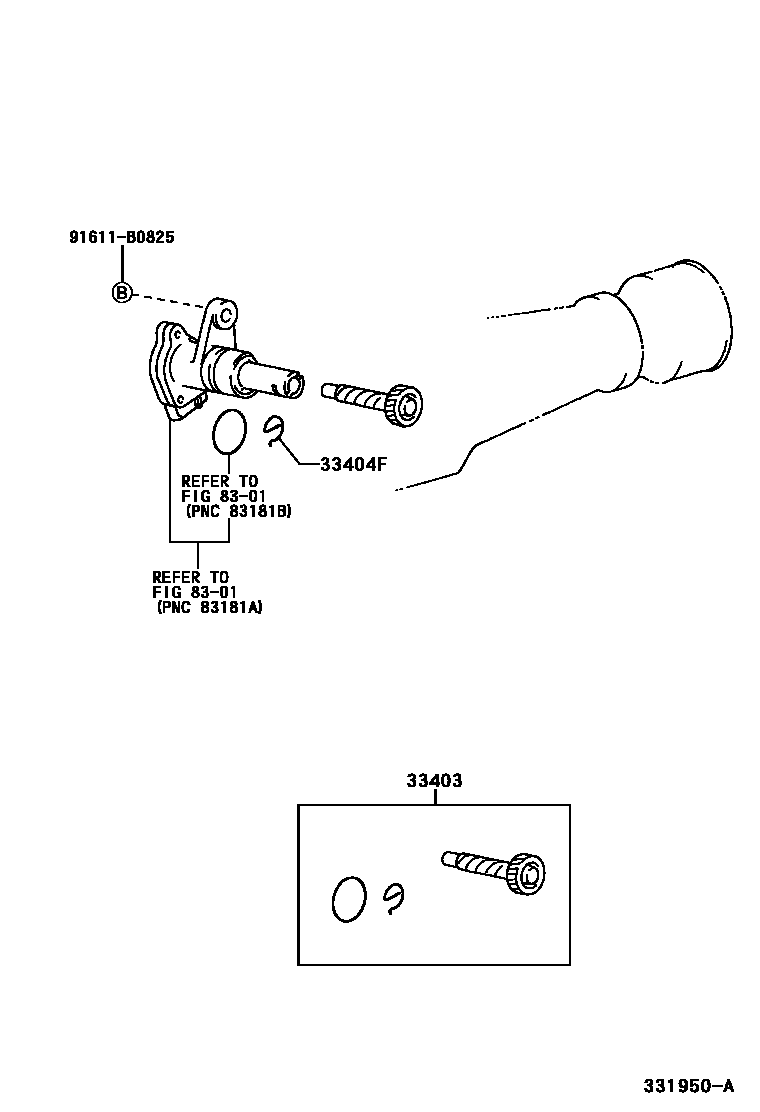 91611-B0825

B

33404F

REFER TO
FIG 83-01
(PNC 83181B)

REFER TO
FIG 83-01
(PNC 83181A)

33403

331950-A