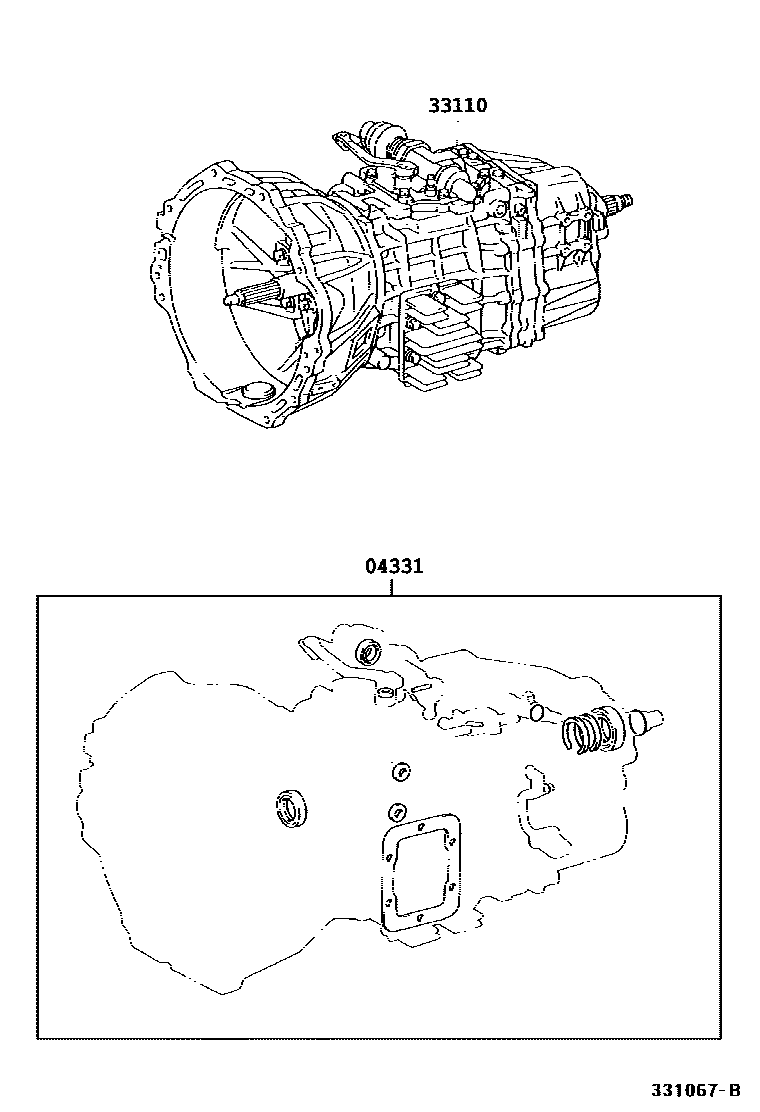 33110

04331

331067-B