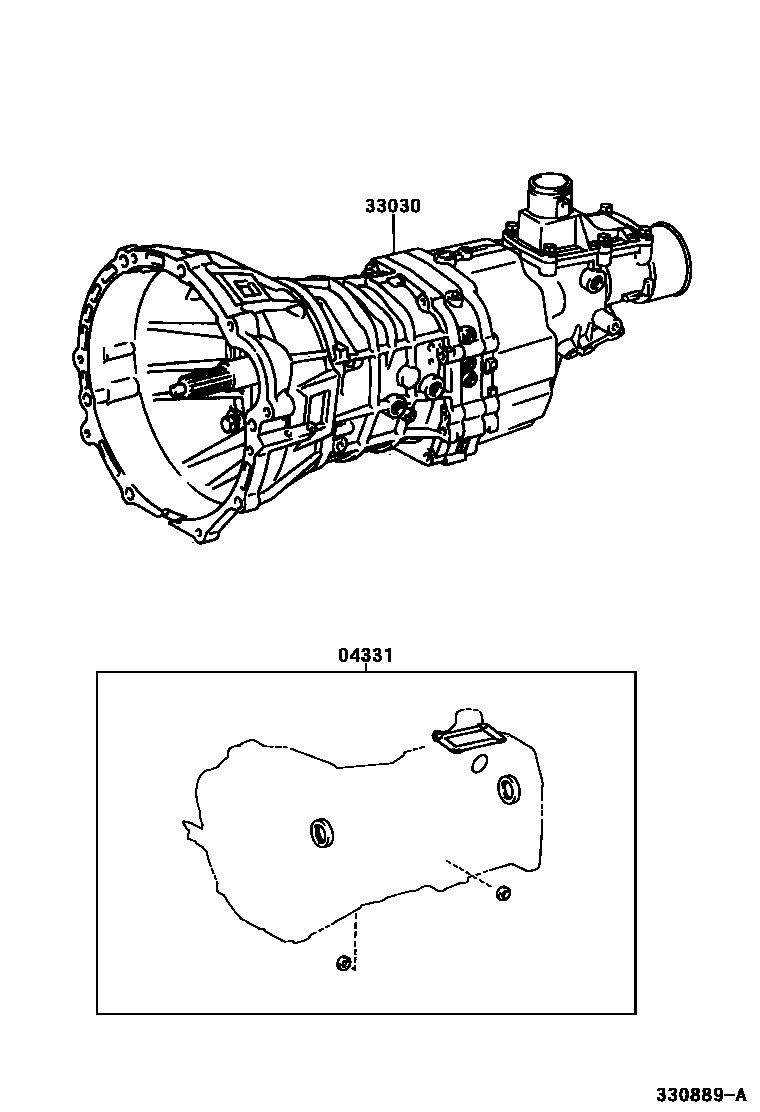 33030

04331

330889-A