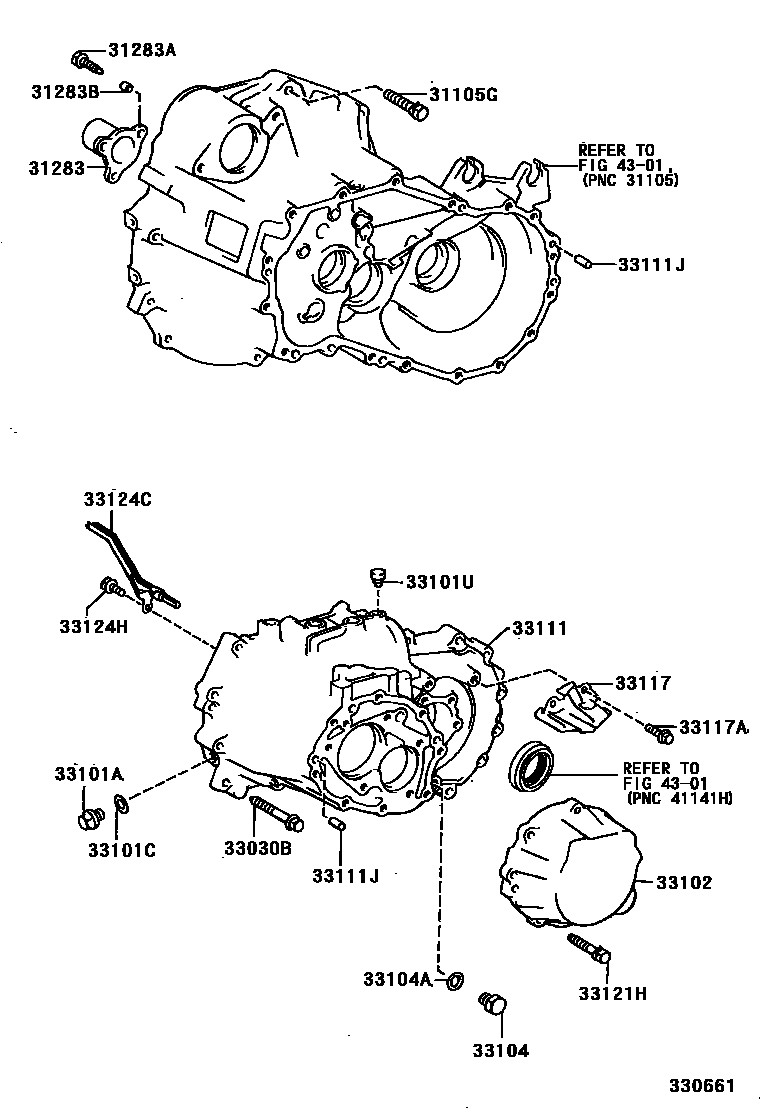 31283A
31283B
31283
31105G
REFER TO
FIG 43-01
(PNC 31105)
33111J

33124C
33124H
33101U
33111
33117
33117A
REFER TO
FIG 43-01
(PNC 41141H)
33101A
33101C
33030B
33111J
33102
33104A
33121H
33104
330661