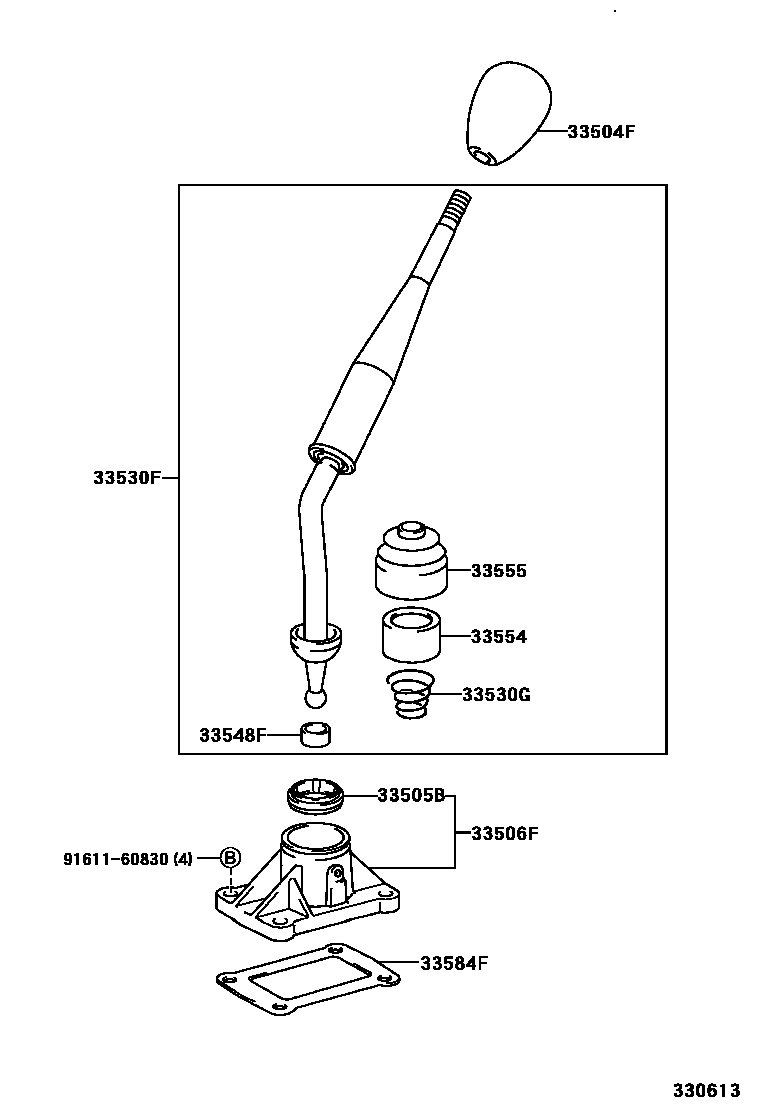 33504F

33530F

33555

33554

33530G

33548F

33505B

33506F

91611-60830 (4)

B

33584F

330613